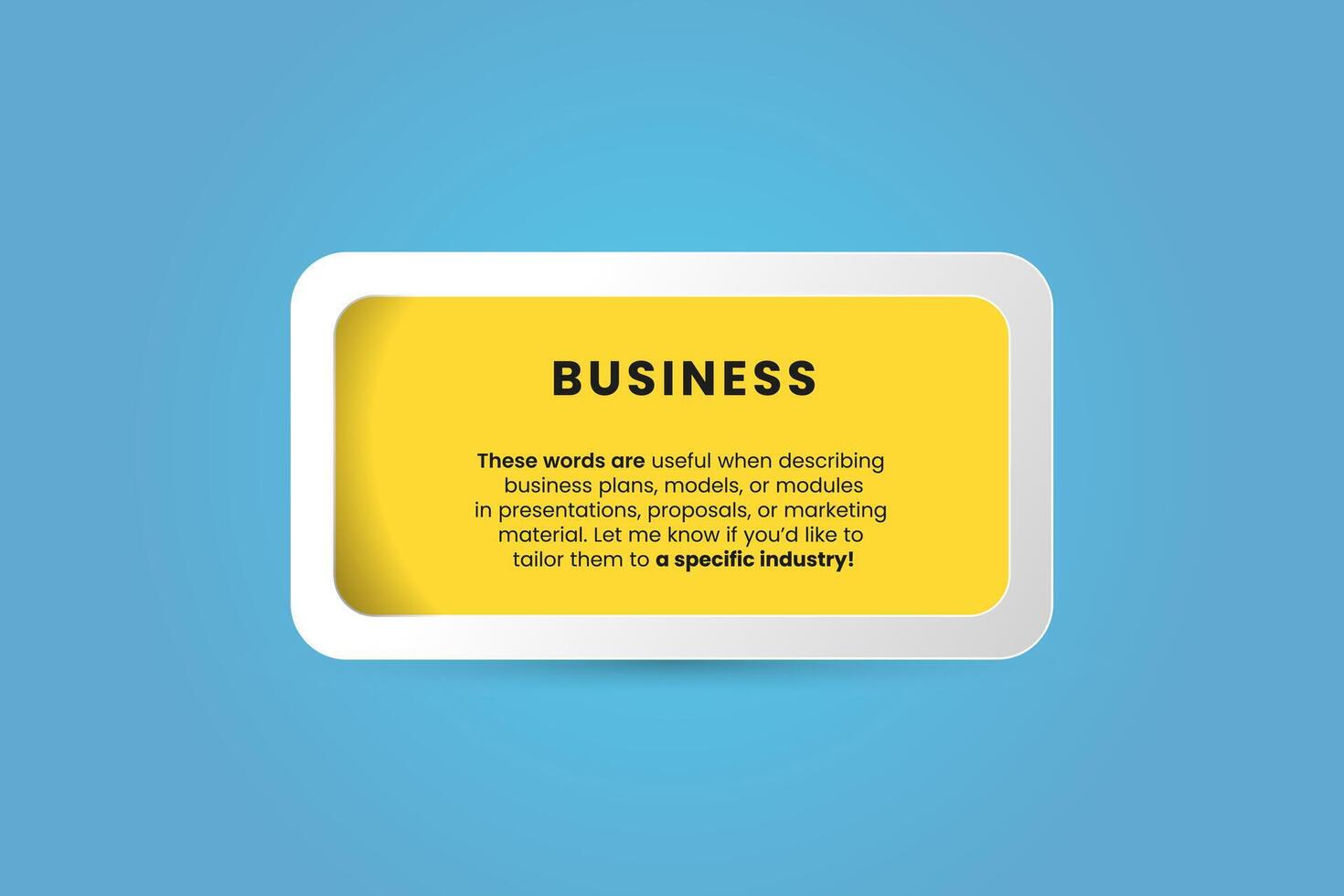 BUSINESS

These words are useful when describing business plans, models, or modules in presentations, proposals, or marketing material. Let me know if you'd like to tailor them to a specific industry!