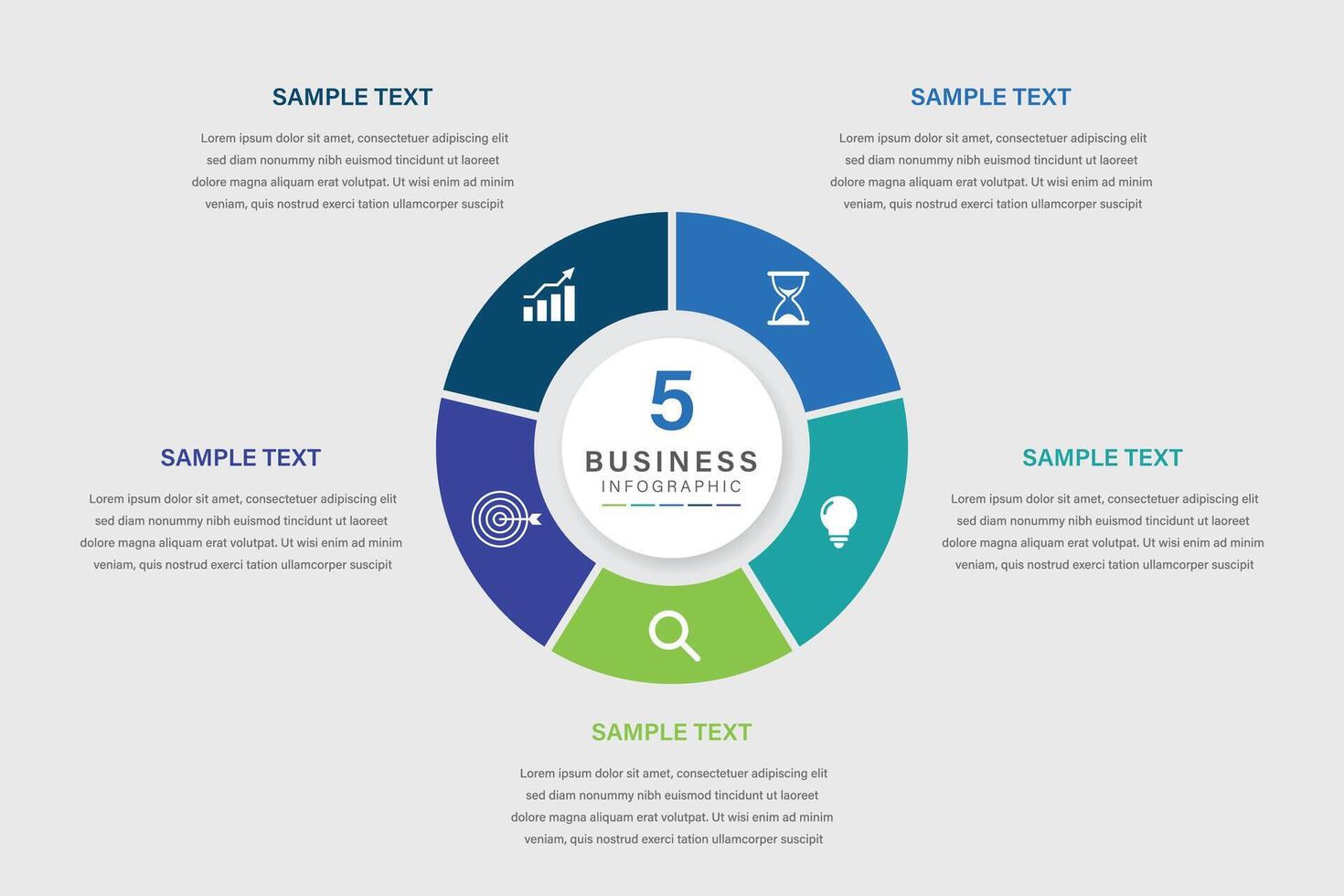 SAMPLE TEXT

Lorem ipsum dolor sit amet, consectetuer adipiscing elit sed diam nonummy nibh euismod tincidunt ut laoreet dolore magna aliquam erat volutpat. Ut wisi enim ad minim veniam, quis nostrud exerci tation ullamcorper suscipit

SAMPLE TEXT

Lorem ipsum dolor sit amet, consectetuer adipiscing elit sed diam nonummy nibh euismod tincidunt ut laoreet dolore magna aliquam erat volutpat. Ut wisi enim ad minim veniam, quis nostrud exerci tation ullamcorper suscipit

5
BUSINESS
INFOGRAPHIC

SAMPLE TEXT

Lorem ipsum dolor sit amet, consectetuer adipiscing elit sed diam nonummy nibh euismod tincidunt ut laoreet dolore magna aliquam erat volutpat. Ut wisi enim ad minim veniam, quis nostrud exerci tation ullamcorper suscipit

SAMPLE TEXT

Lorem ipsum dolor sit amet, consectetuer adipiscing elit sed diam nonummy nibh euismod tincidunt ut laoreet dolore magna aliquam erat volutpat. Ut wisi enim ad minim veniam, quis nostrud exerci tation ullamcorper suscipit

SAMPLE TEXT

Lorem ipsum dolor sit amet, consectetuer adipiscing elit sed diam nonummy nibh euismod tincidunt ut laoreet dolore magna aliquam erat volutpat. Ut wisi enim ad minim veniam, quis nostrud exerci tation ullamcorper suscipit