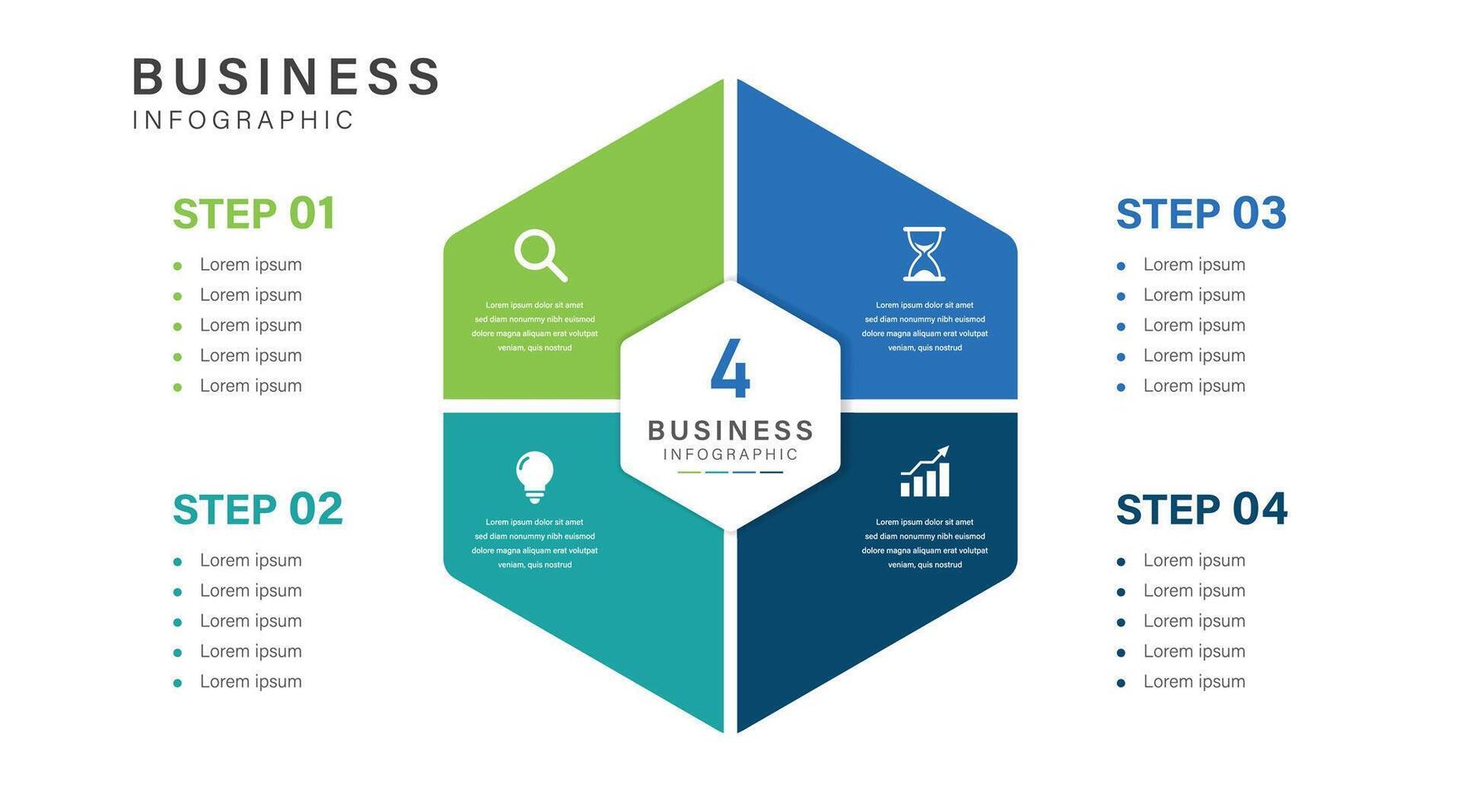 BUSINESS
INFOGRAPHIC

STEP 01
- Lorem ipsum
- Lorem ipsum
- Lorem ipsum
- Lorem ipsum
- Lorem ipsum

STEP 02
- Lorem ipsum
- Lorem ipsum
- Lorem ipsum
- Lorem ipsum
- Lorem ipsum

Lorem ipsum dolor sit amet sed diam nonummy nibh euismod dolore magna aliquam erat volutpat veniam, quis nostrud

Lorem ipsum dolor sit amet sed diam nonummy nibh euismod dolore magna aliquam erat volutpat veniam, quis nostrud

4
BUSINESS
INFOGRAPHIC

Lorem ipsum dolor sit amet sed diam nonummy nibh euismod dolore magna aliquam erat volutpat veniam, quis nostrud

Lorem ipsum dolor sit amet sed diam nonummy nibh euismod dolore magna aliquam erat volutpat veniam, quis nostrud

STEP 03
- Lorem ipsum
- Lorem ipsum
- Lorem ipsum
- Lorem ipsum
- Lorem ipsum

STEP 04
- Lorem ipsum
- Lorem ipsum
- Lorem ipsum
- Lorem ipsum
- Lorem ipsum