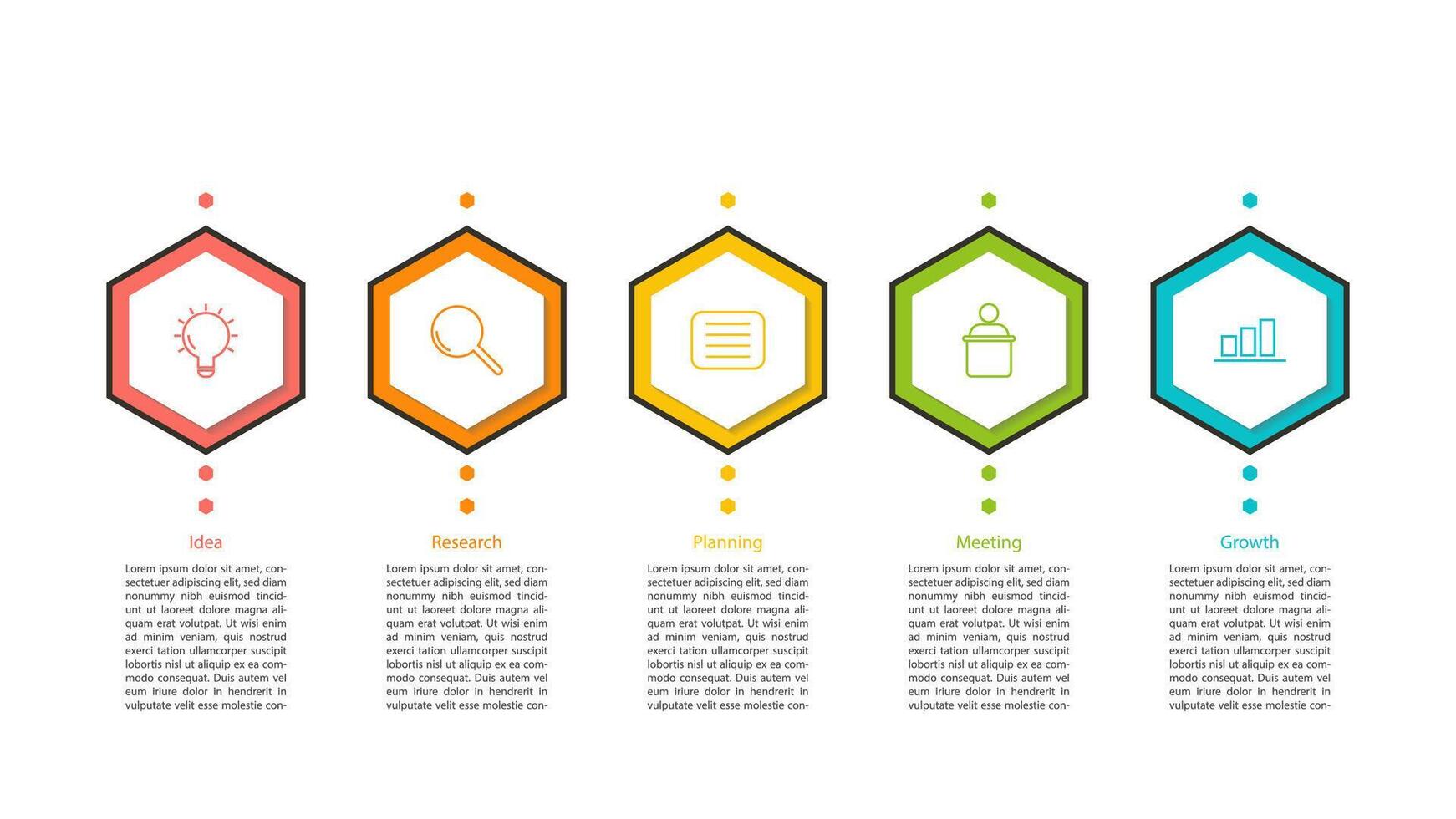 Idea

Lorem ipsum dolor sit amet, consectetuer adipiscing elit, sed diam nonummy nibh euismod tincidunt ut laoreet dolore magna aliquam erat volutpat. Ut wisi enim ad minim veniam, quis nostrud exerci tation ullamcorper suscipit lobortis nisl ut aliquip ex ea commodo consequat. Duis autem vel eum iriure dolor in hendrerit in vulputate velit esse molestie con-

Research

Lorem ipsum dolor sit amet, consectetuer adipiscing elit, sed diam nonummy nibh euismod tincidunt ut laoreet dolore magna aliquam erat volutpat. Ut wisi enim ad minim veniam, quis nostrud exerci tation ullamcorper suscipit lobortis nisl ut aliquip ex ea commodo consequat. Duis autem vel eum iriure dolor in hendrerit in vulputate velit esse molestie con-

Planning

Lorem ipsum dolor sit amet, consectetuer adipiscing elit, sed diam nonummy nibh euismod tincidunt ut laoreet dolore magna aliquam erat volutpat. Ut wisi enim ad minim veniam, quis nostrud exerci tation ullamcorper suscipit lobortis nisl ut aliquip ex ea commodo consequat. Duis autem vel eum iriure dolor in hendrerit in vulputate velit esse molestie con-

Meeting

Lorem ipsum dolor sit amet, consectetuer adipiscing elit, sed diam nonummy nibh euismod tincidunt ut laoreet dolore magna aliquam erat volutpat. Ut wisi enim ad minim veniam, quis nostrud exerci tation ullamcorper suscipit lobortis nisl ut aliquip ex ea commodo consequat. Duis autem vel eum iriure dolor in hendrerit in vulputate velit esse molestie con-

Growth

Lorem ipsum dolor sit amet, consectetuer adipiscing elit, sed diam nonummy nibh euismod tincidunt ut laoreet dolore magna aliquam erat volutpat. Ut wisi enim ad minim veniam, quis nostrud exerci tation ullamcorper suscipit lobortis nisl ut aliquip ex ea commodo consequat. Duis autem vel eum iriure dolor in hendrerit in vulputate velit esse molestie con-