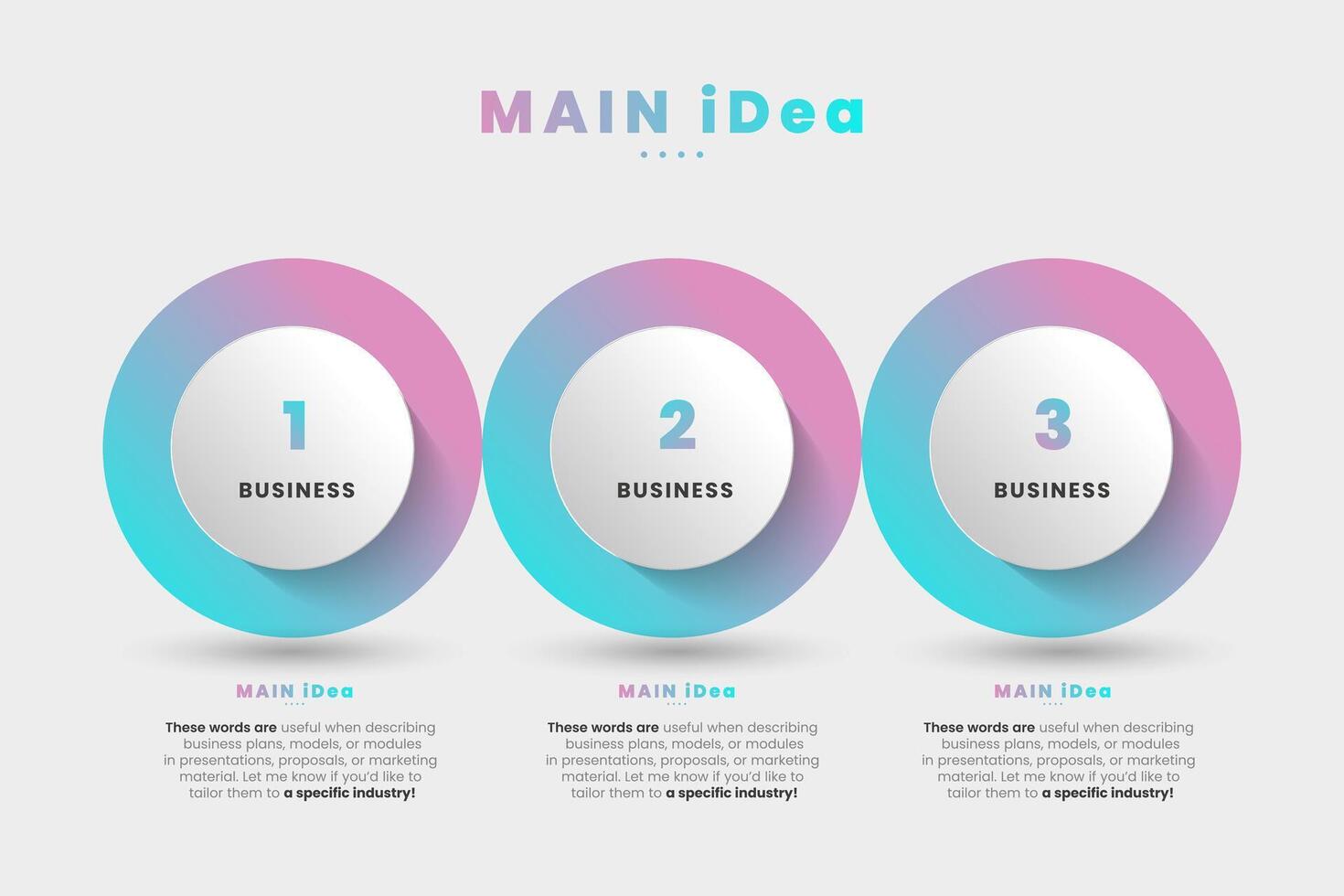 MAIN iDea

1
BUSINESS

2
BUSINESS

3
BUSINESS

MAIN iDea

These words are useful when describing business plans, models, or modules in presentations, proposals, or marketing material. Let me know if you'd like to tailor them to a specific industry!

MAIN iDea

These words are useful when describing business plans, models, or modules in presentations, proposals, or marketing material. Let me know if you'd like to tailor them to a specific industry!

MAIN iDea

These words are useful when describing business plans, models, or modules in presentations, proposals, or marketing material. Let me know if you'd like to tailor them to a specific industry!