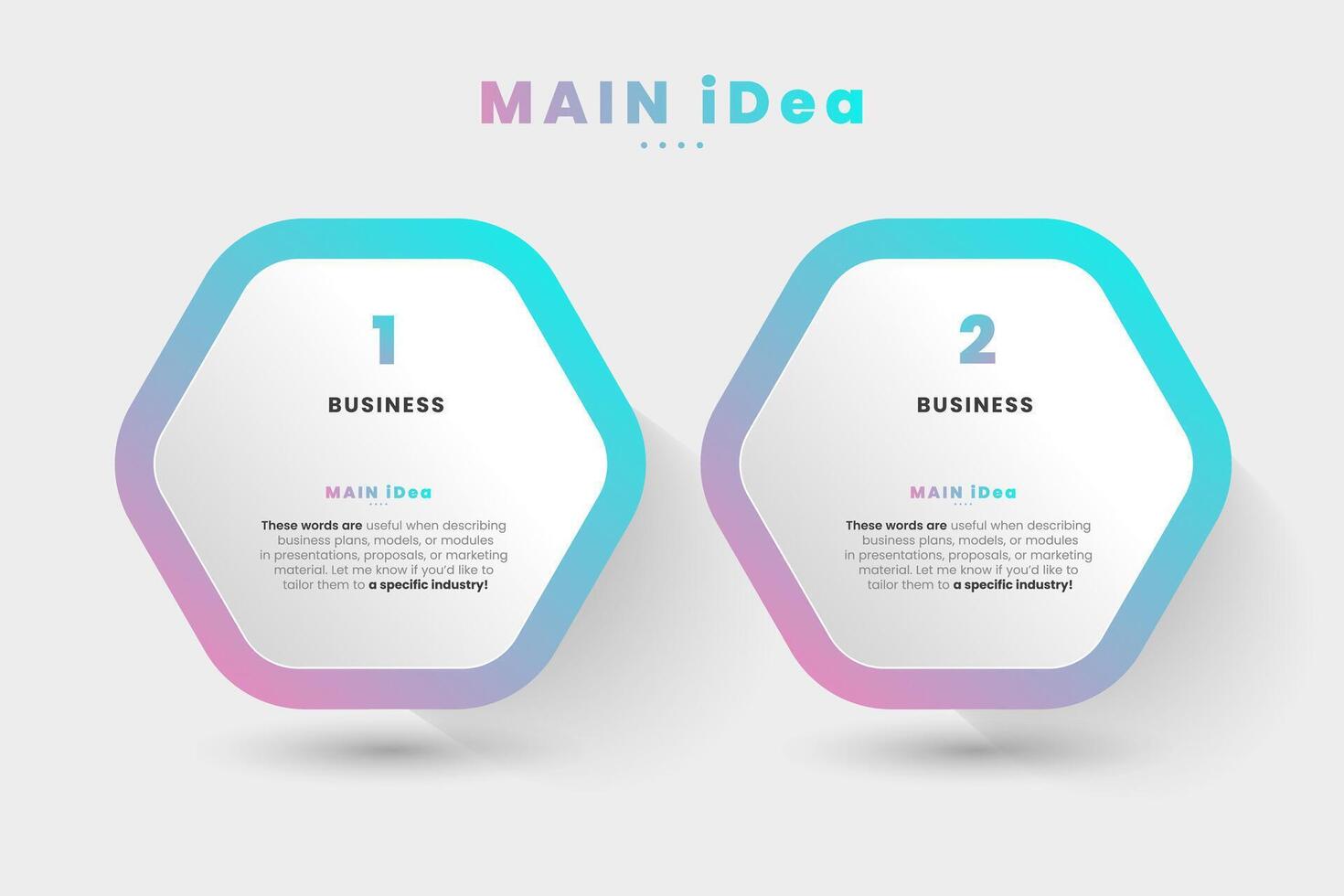 MAIN iDea

1

BUSINESS

MAIN iDea

These words are useful when describing business plans, models, or modules in presentations, proposals, or marketing material. Let me know if you'd like to tailor them to a specific industry!

2

BUSINESS

MAIN iDea

These words are useful when describing business plans, models, or modules in presentations, proposals, or marketing material. Let me know if you'd like to tailor them to a specific industry!