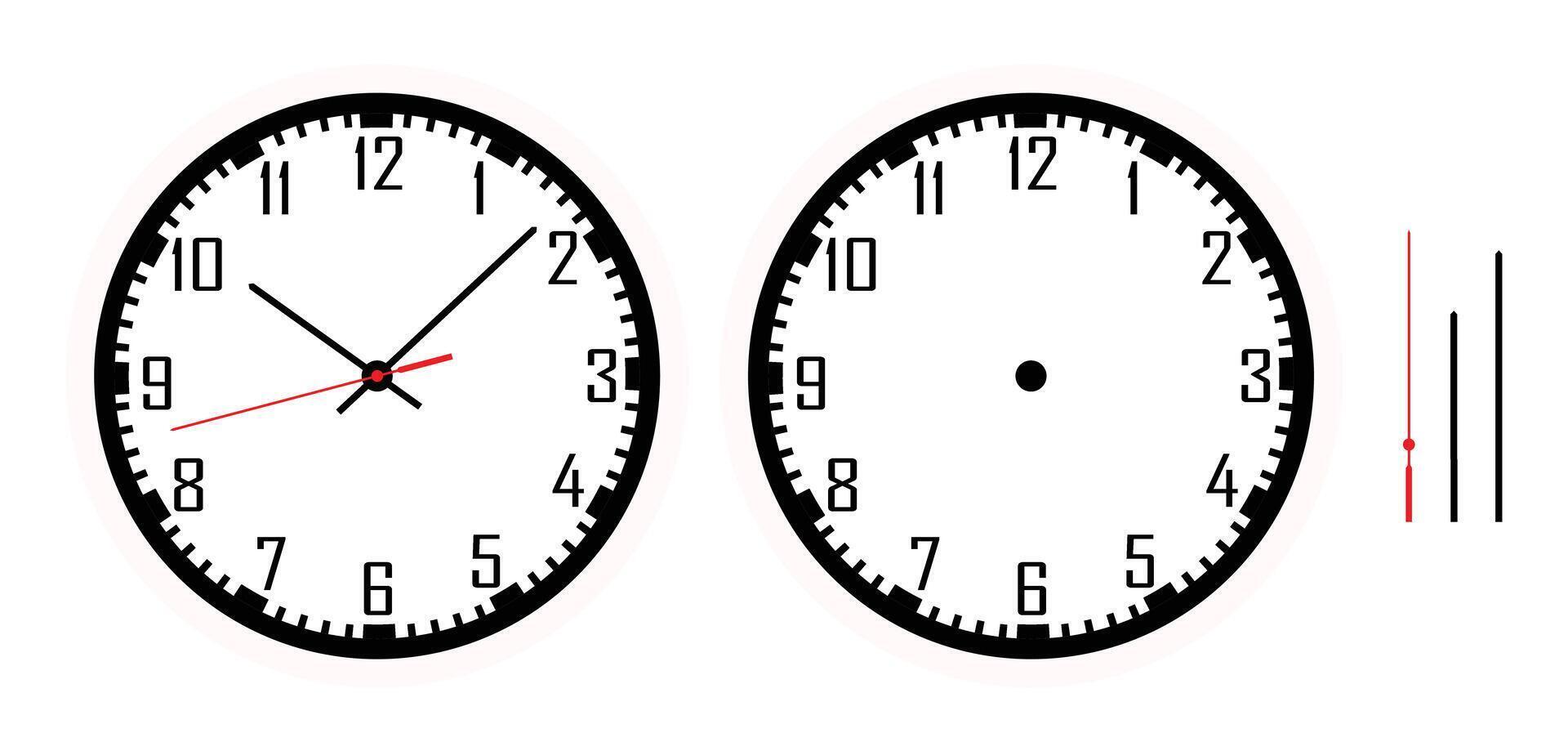 12
1
2
3
4
5
6
7
8
9
10
11

12
1
2
3
4
5
6
7
8
9
10
11