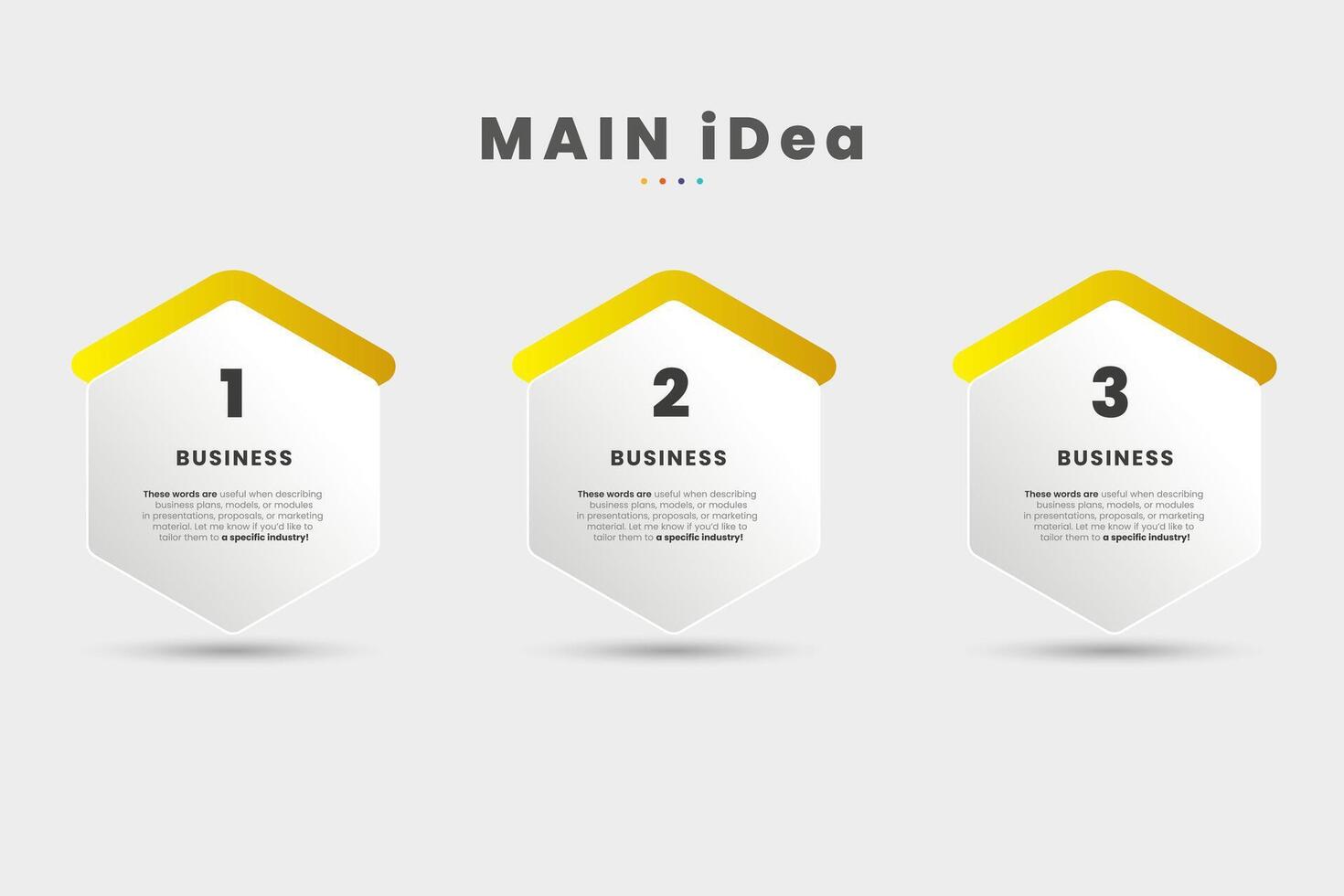 MAIN iDea

1

BUSINESS

These words are useful when describing business plans, models, or modules in presentations, proposals, or marketing material. Let me know if you'd like to tailor them to a specific industry!

2

BUSINESS

These words are useful when describing business plans, models, or modules in presentations, proposals, or marketing material. Let me know if you'd like to tailor them to a specific industry!

3

BUSINESS

These words are useful when describing business plans, models, or modules in presentations, proposals, or marketing material. Let me know if you'd like to tailor them to a specific industry!