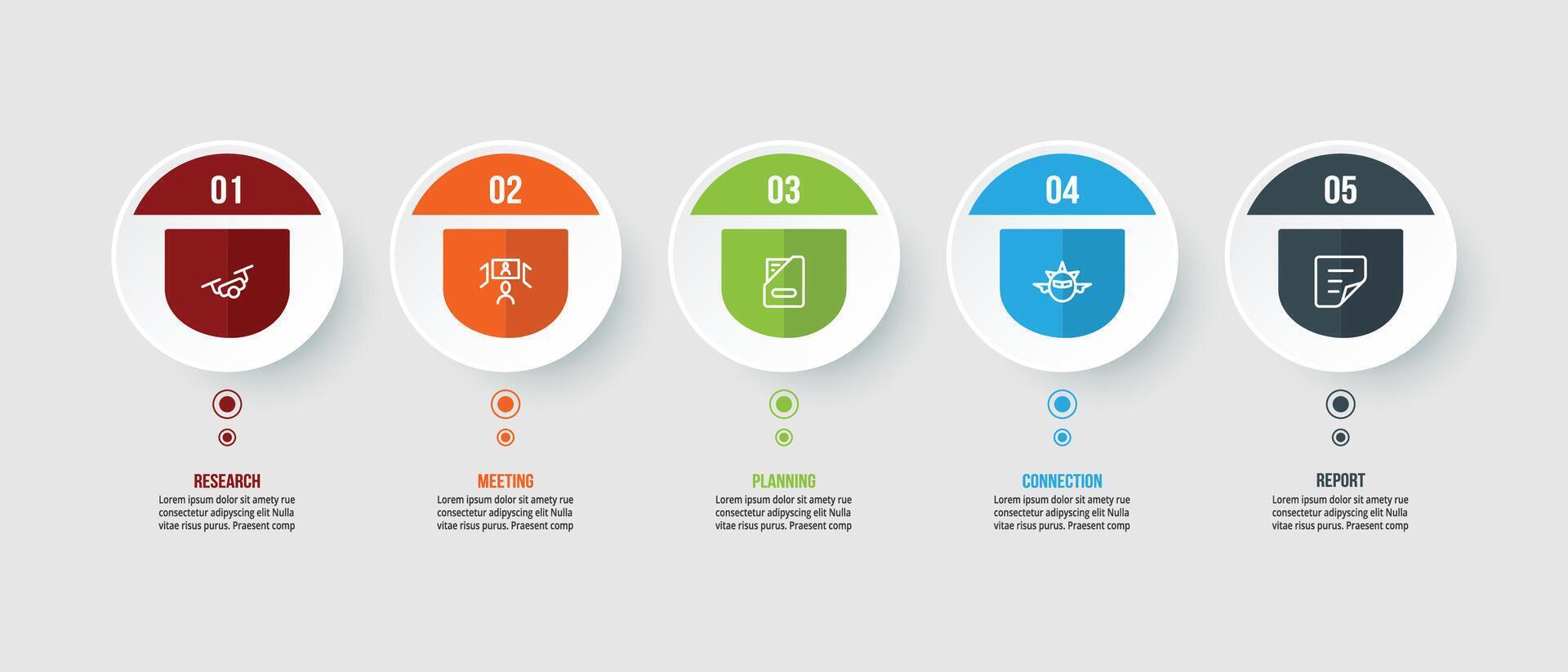 01

RESEARCH
Lorem ipsum dolor sit amety rue consectetur adipyscing elit Nulla vitae risus purus. Praesent comp

02

MEETING
Lorem ipsum dolor sit amety rue consectetur adipyscing elit Nulla vitae risus purus. Praesent comp

03

PLANNING
Lorem ipsum dolor sit amety rue consectetur adipyscing elit Nulla vitae risus purus. Praesent comp

04

CONNECTION
Lorem ipsum dolor sit amety rue consectetur adipyscing elit Nulla vitae risus purus. Praesent comp

05

REPORT
Lorem ipsum dolor sit amety rue consectetur adipyscing elit Nulla vitae risus purus. Praesent comp