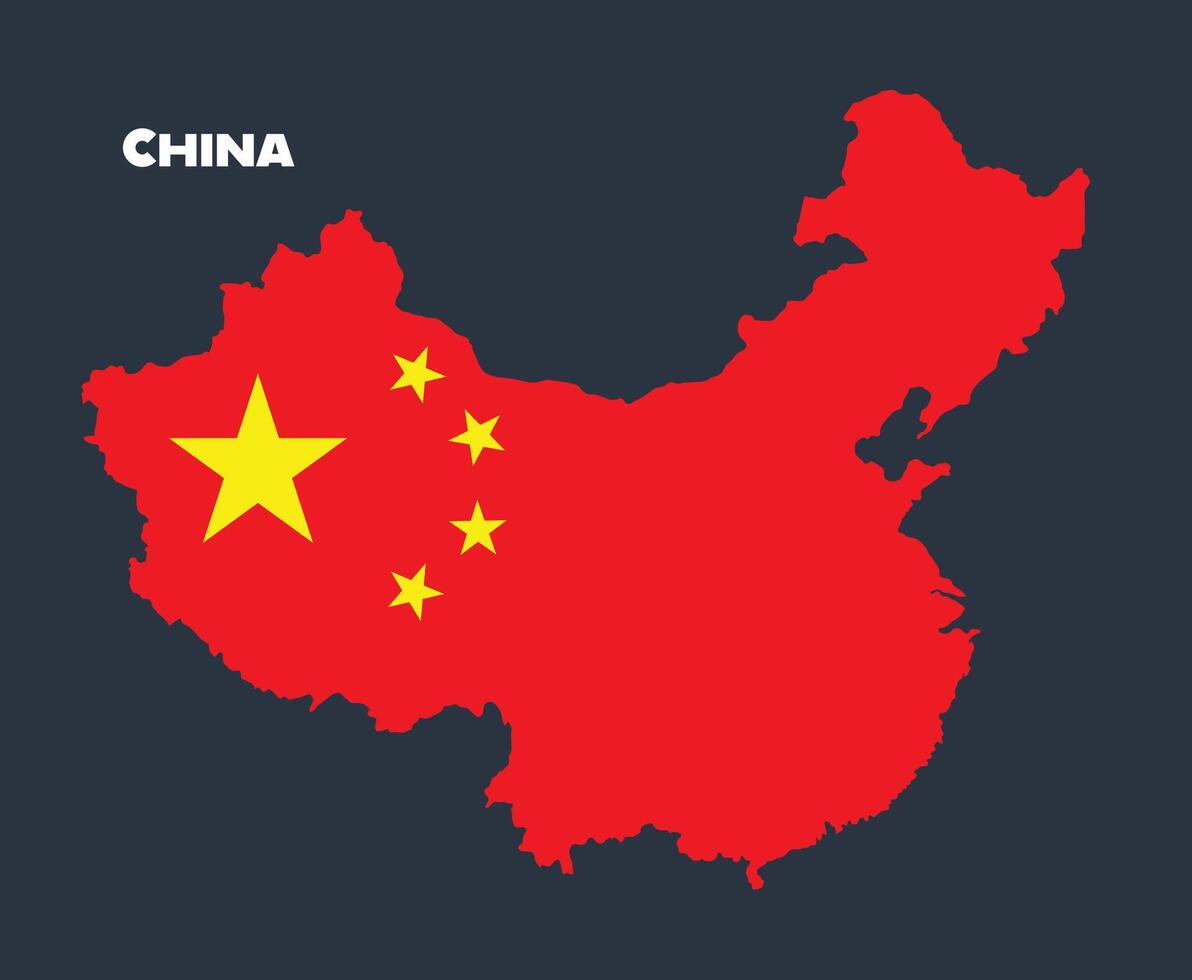 CHINA