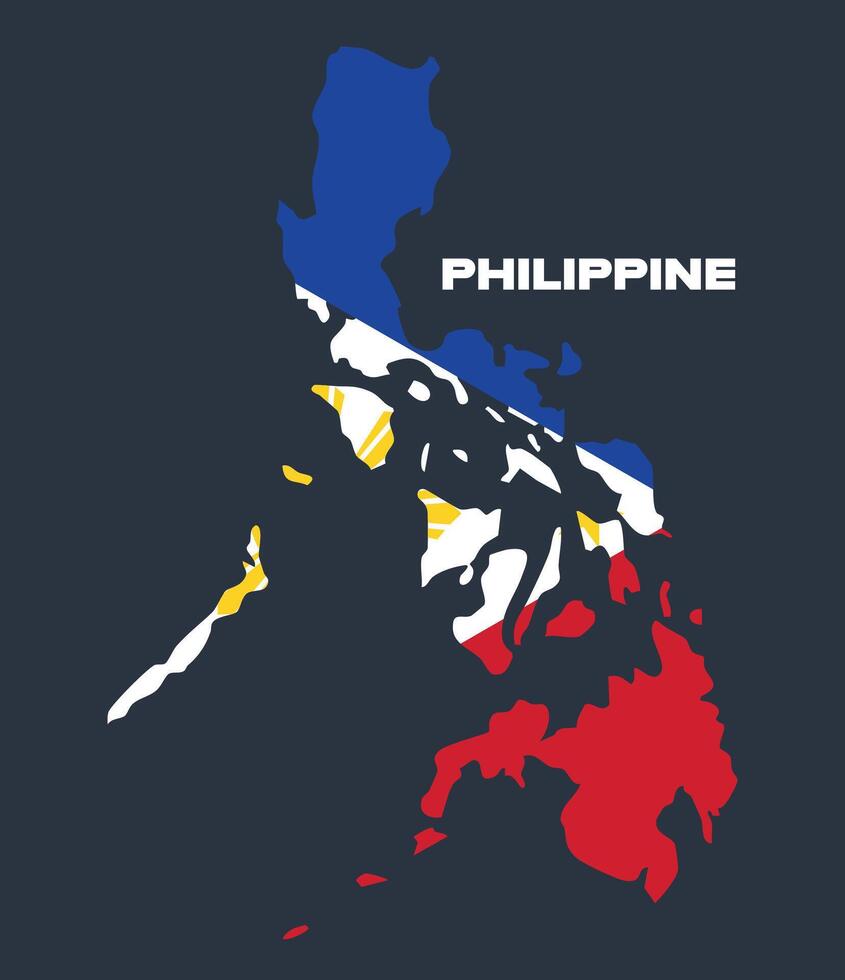 PHILIPPINE