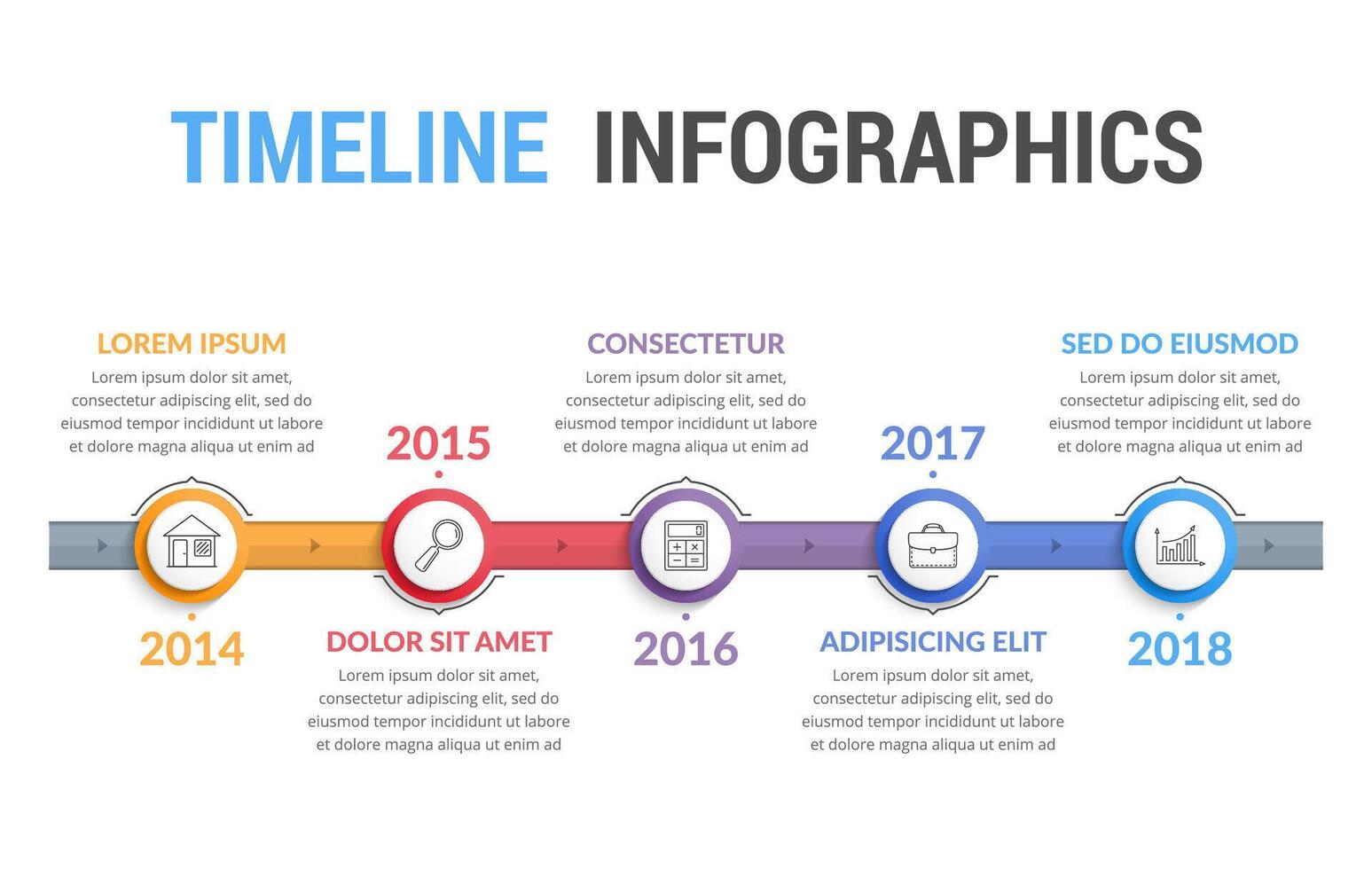 TIMELINE INFOGRAPHICS

LOREM IPSUM
Lorem ipsum dolor sit amet, consectetur adipiscing elit, sed do eiusmod tempor incididunt ut labore et dolore magna aliqua ut enim ad

2014

2015

DOLOR SIT AMET
Lorem ipsum dolor sit amet, consectetur adipiscing elit, sed do eiusmod tempor incididunt ut labore et dolore magna aliqua ut enim ad

CONSECTETUR
Lorem ipsum dolor sit amet, consectetur adipiscing elit, sed do eiusmod tempor incididunt ut labore et dolore magna aliqua ut enim ad

2016

2017

ADIPISICING ELIT
Lorem ipsum dolor sit amet, consectetur adipiscing elit, sed do eiusmod tempor incididunt ut labore et dolore magna aliqua ut enim ad

SED DO EIUSMOD
Lorem ipsum dolor sit amet, consectetur adipiscing elit, sed do eiusmod tempor incididunt ut labore et dolore magna aliqua ut enim ad

2018