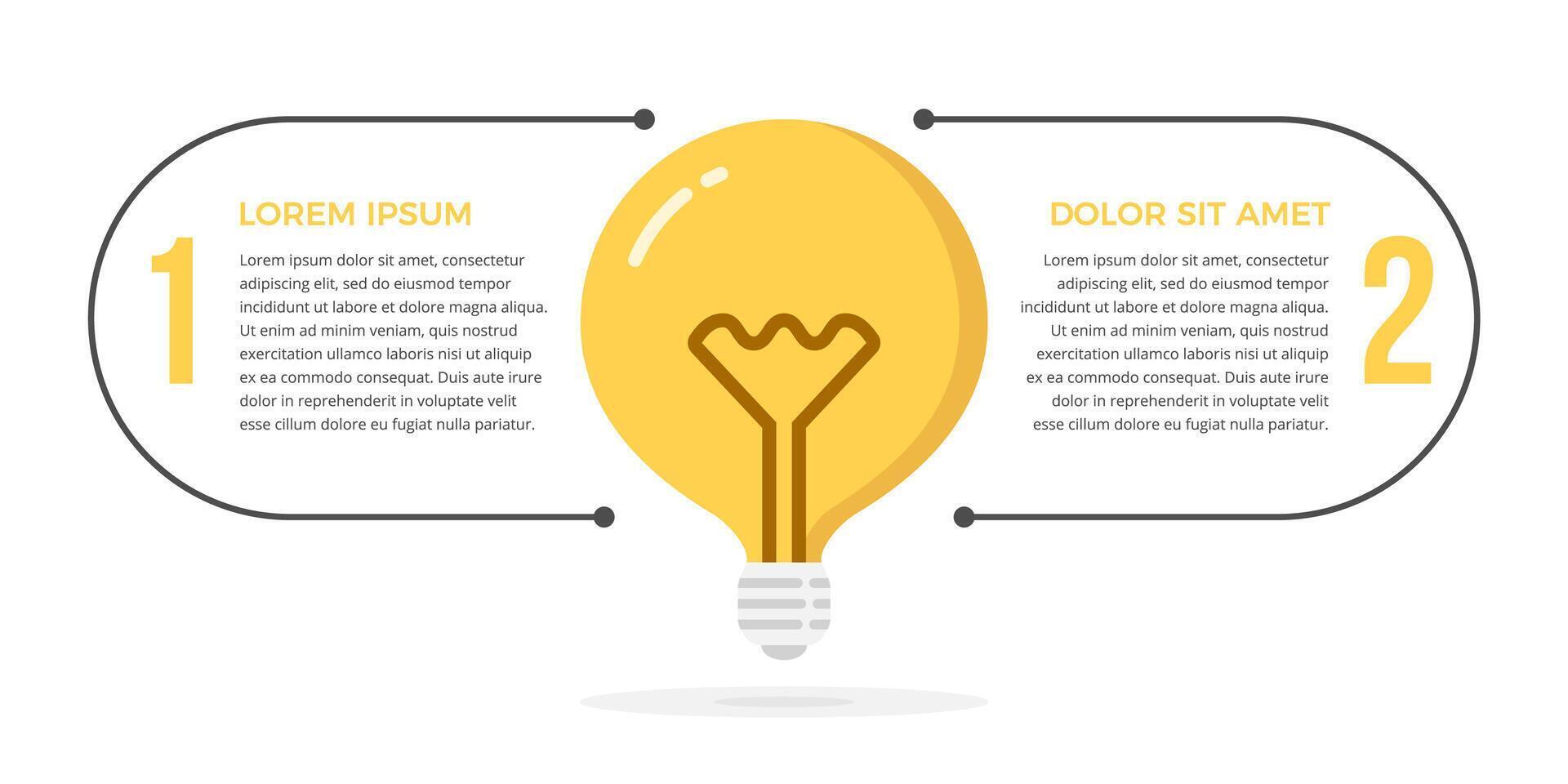 1

LOREM IPSUM

Lorem ipsum dolor sit amet, consectetur adipiscing elit, sed do eiusmod tempor incididunt ut labore et dolore magna aliqua. Ut enim ad minim veniam, quis nostrud exercitation ullamco laboris nisi ut aliquip ex ea commodo consequat. Duis aute irure dolor in reprehenderit in voluptate velit esse cillum dolore eu fugiat nulla pariatur.

DOLOR SIT AMET

Lorem ipsum dolor sit amet, consectetur adipiscing elit, sed do eiusmod tempor incididunt ut labore et dolore magna aliqua. Ut enim ad minim veniam, quis nostrud exercitation ullamco laboris nisi ut aliquip ex ea commodo consequat. Duis aute irure dolor in reprehenderit in voluptate velit esse cillum dolore eu fugiat nulla pariatur.

2