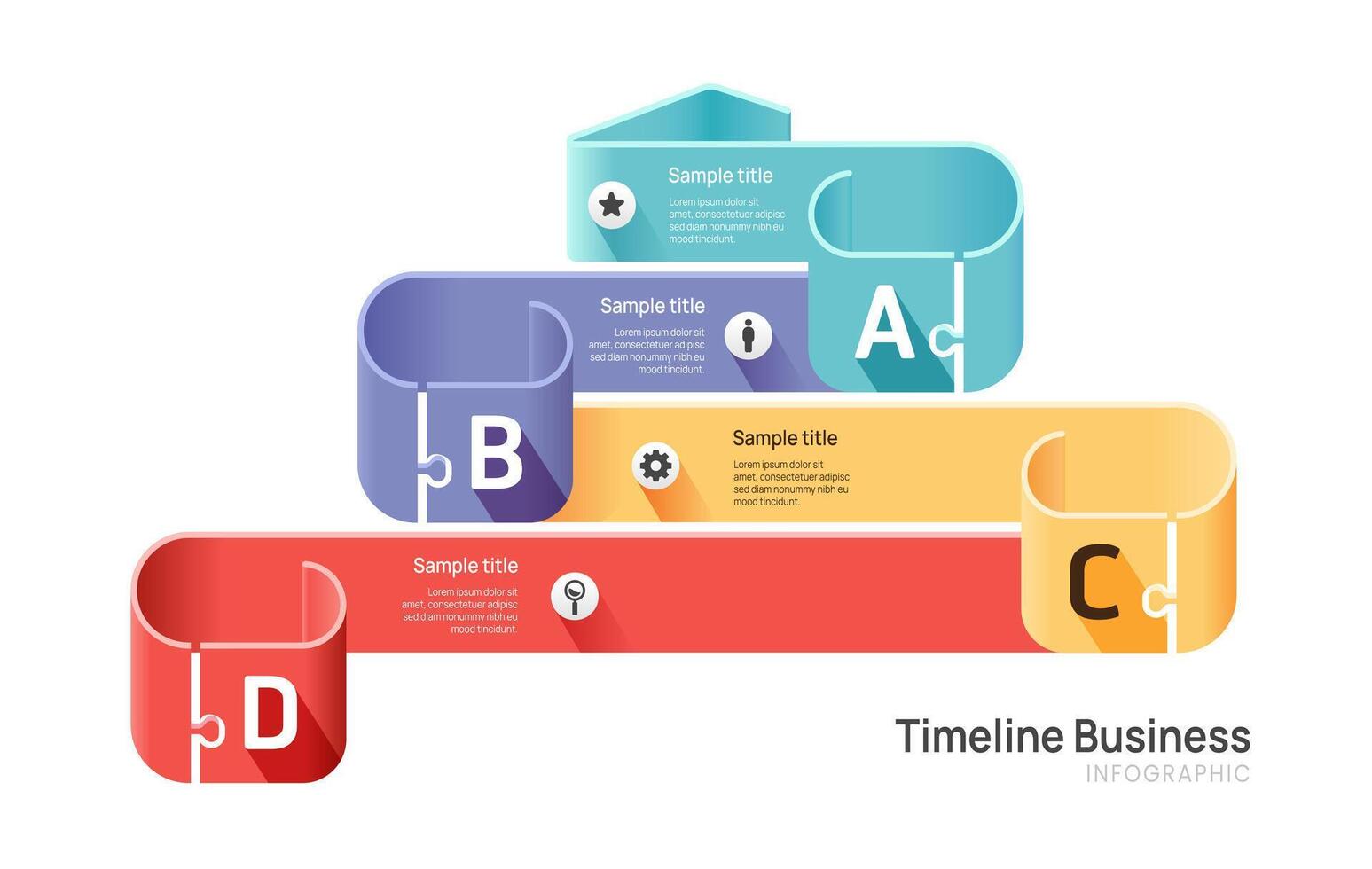 Sample title
Lorem ipsum dolor sit amet, consectetuer adipisc sed diam nonummy nibh eu mood tincidunt.

A

Sample title
Lorem ipsum dolor sit amet, consectetuer adipisc sed diam nonummy nibh eu mood tincidunt.

B

Sample title
Lorem ipsum dolor sit amet, consectetuer adipisc sed diam nonummy nibh eu mood tincidunt.

C

Sample title
Lorem ipsum dolor sit amet, consectetuer adipisc sed diam nonummy nibh eu mood tincidunt.

D

Timeline Business
INFOGRAPHIC