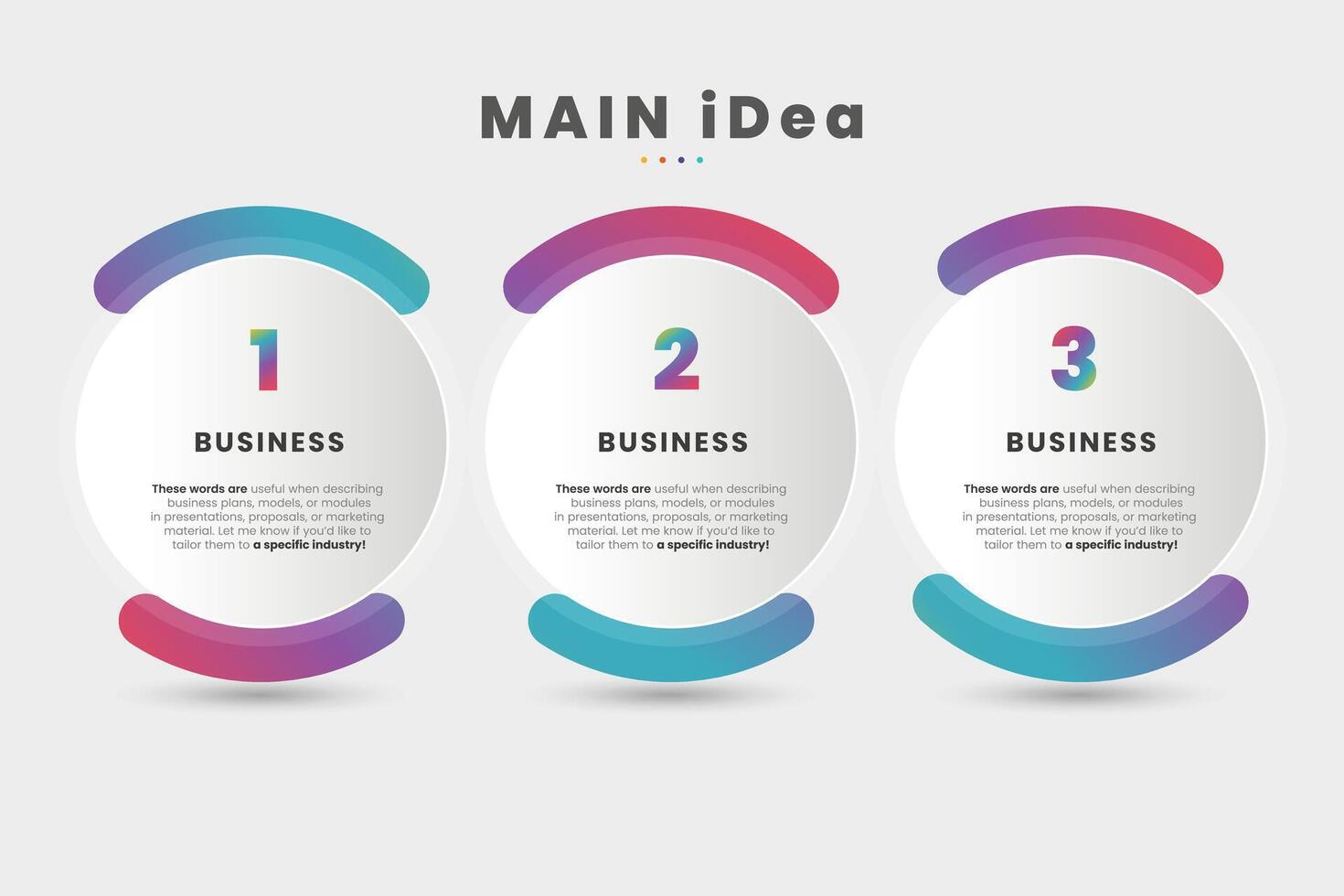 MAIN iDea

1

BUSINESS

These words are useful when describing business plans, models, or modules in presentations, proposals, or marketing material. Let me know if you'd like to tailor them to a specific industry!

2

BUSINESS

These words are useful when describing business plans, models, or modules in presentations, proposals, or marketing material. Let me know if you'd like to tailor them to a specific industry!

3

BUSINESS

These words are useful when describing business plans, models, or modules in presentations, proposals, or marketing material. Let me know if you'd like to tailor them to a specific industry!