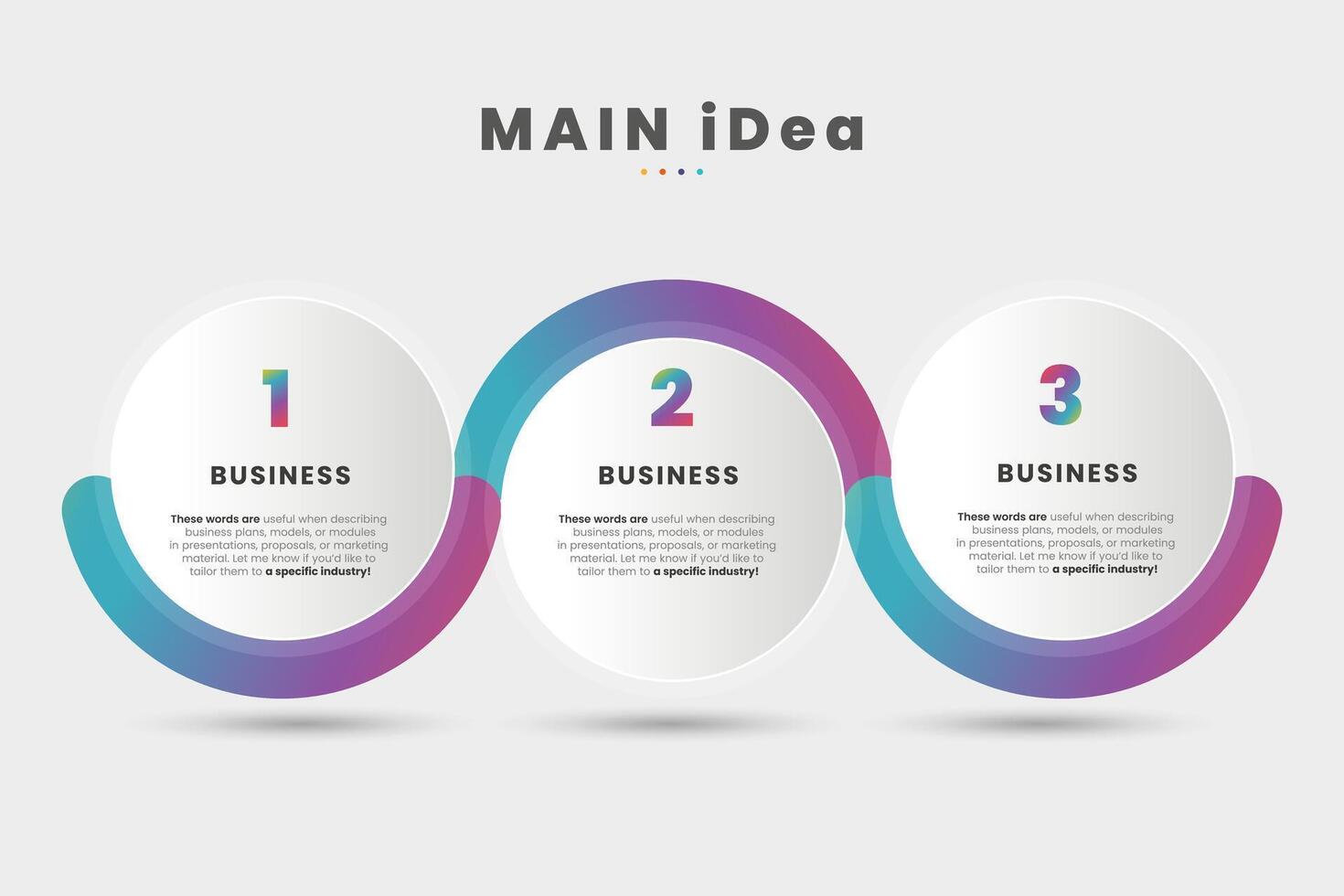 MAIN iDea

1

BUSINESS

These words are useful when describing business plans, models, or modules in presentations, proposals, or marketing material. Let me know if you'd like to tailor them to a specific industry!

2

BUSINESS

These words are useful when describing business plans, models, or modules in presentations, proposals, or marketing material. Let me know if you'd like to tailor them to a specific industry!

3

BUSINESS

These words are useful when describing business plans, models, or modules in presentations, proposals, or marketing material. Let me know if you'd like to tailor them to a specific industry!