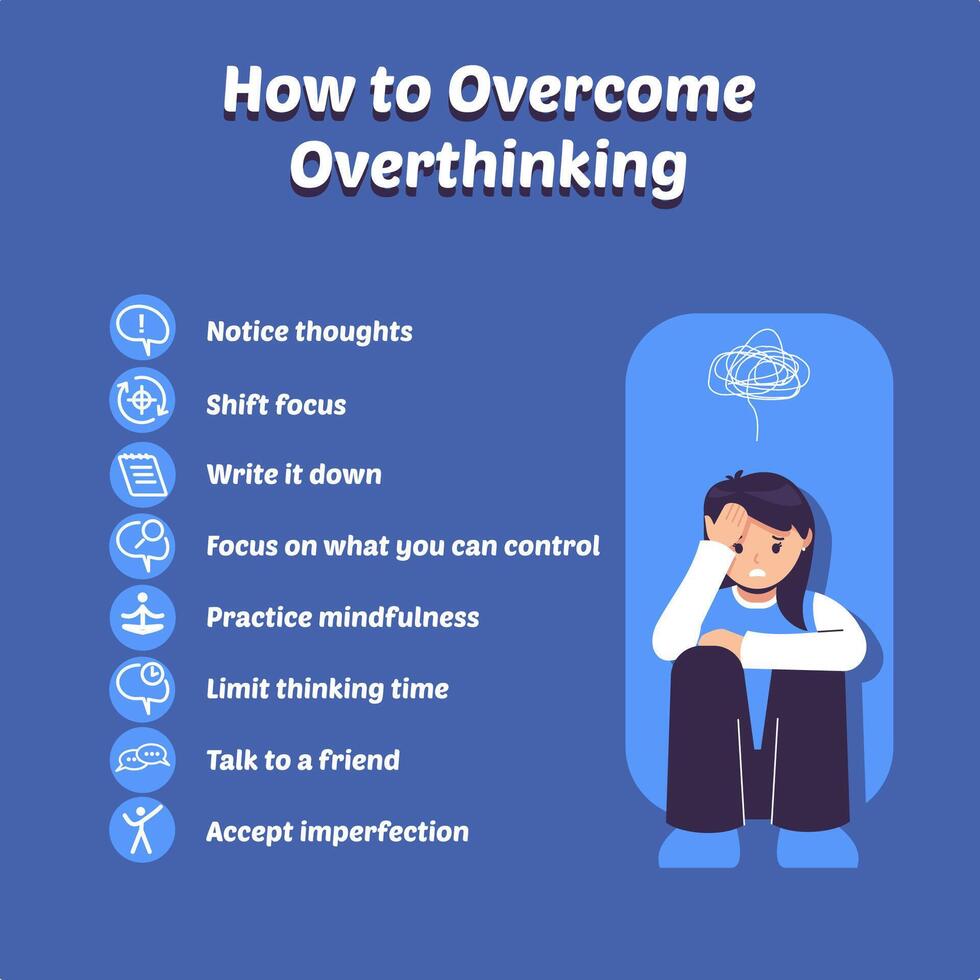 How to Overcome Overthinking

Notice thoughts

Shift focus

Write it down

Focus on what you can control

Practice mindfulness

Limit thinking time

Talk to a friend

Accept imperfection