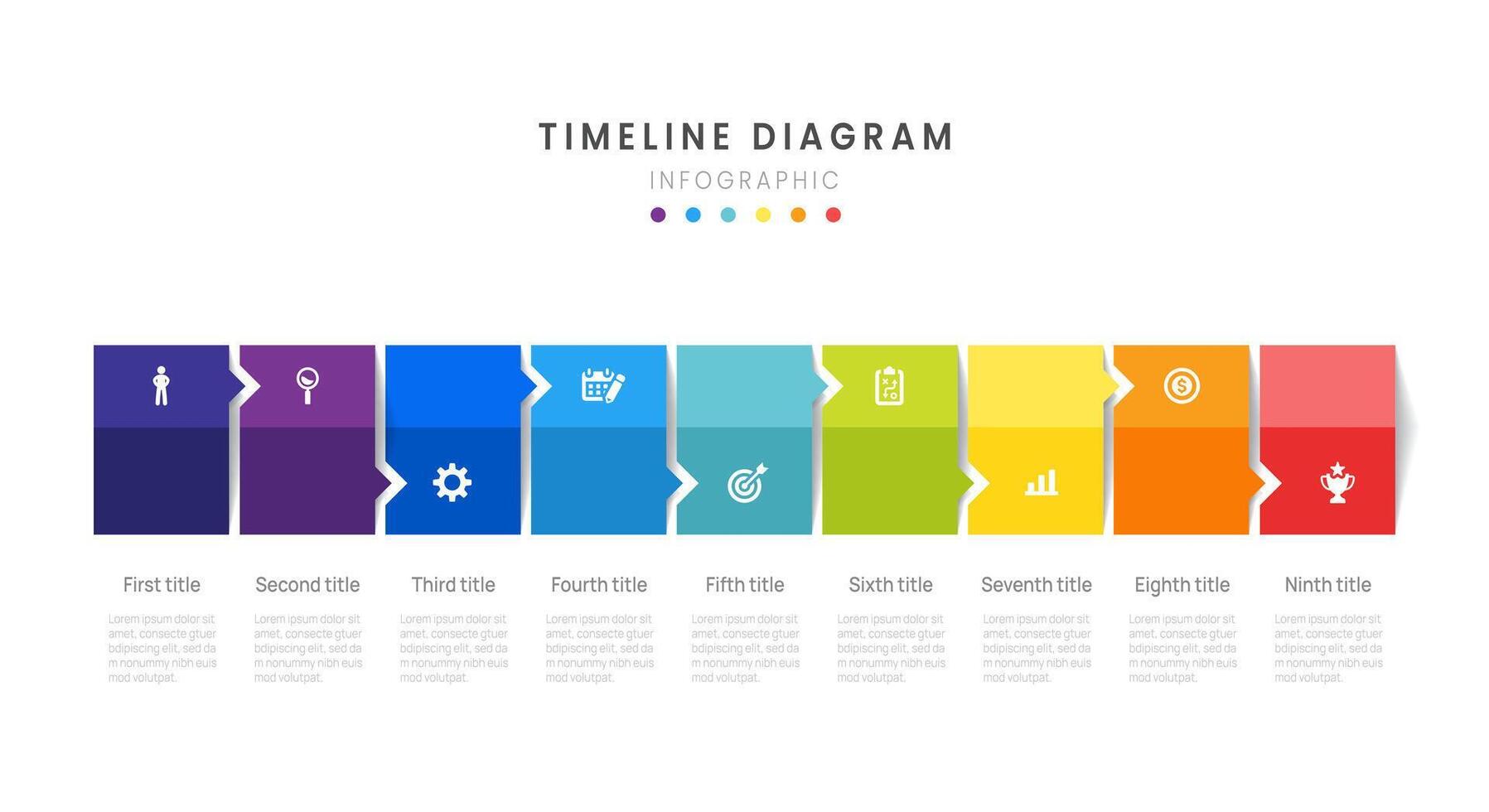 TIMELINE DIAGRAM

INFOGRAPHIC

First title

Lorem ipsum dolor sit amet, consecte gtuer bdipiscing elit, sed da m nonummy nibh euis mod volutpat.

Second title

Lorem ipsum dolor sit amet, consecte gtuer bdipiscing elit, sed da m nonummy nibh euis mod volutpat.

Third title

Lorem ipsum dolor sit amet, consecte gtuer bdipiscing elit, sed da m nonummy nibh euis mod volutpat.

Fourth title

Lorem ipsum dolor sit amet, consecte gtuer bdipiscing elit, sed da m nonummy nibh euis mod volutpat.

Fifth title

Lorem ipsum dolor sit amet, consecte gtuer bdipiscing elit, sed da m nonummy nibh euis mod volutpat.

Sixth title

Lorem ipsum dolor sit amet, consecte gtuer bdipiscing elit, sed da m nonummy nibh euis mod volutpat.

Seventh title

Lorem ipsum dolor sit amet, consecte gtuer bdipiscing elit, sed da m nonummy nibh euis mod volutpat.

Eighth title

Lorem ipsum dolor sit amet, consecte gtuer bdipiscing elit, sed da m nonummy nibh euis mod volutpat.

Ninth title

Lorem ipsum dolor sit amet, consecte gtuer bdipiscing elit, sed da m nonummy nibh euis mod volutpat.