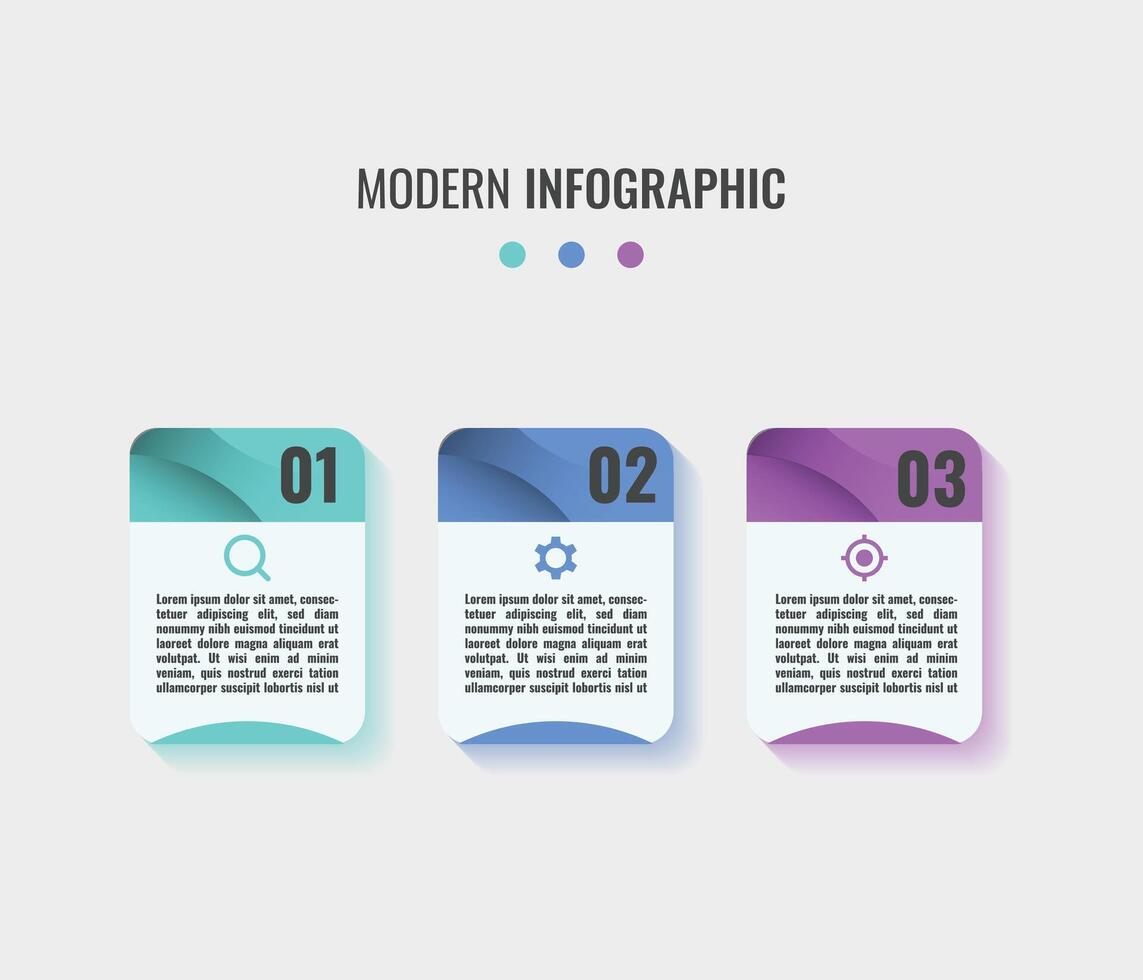 MODERN INFOGRAPHIC

01

Lorem ipsum dolor sit amet, consectetuer adipiscing elit, sed diam nonummy nibh euismod tincidunt ut laoreet dolore magna aliquam erat volutpat. Ut wisi enim ad minim veniam, quis nostrud exerci tation ullamcorper suscipit lobortis nisl ut

02

Lorem ipsum dolor sit amet, consectetuer adipiscing elit, sed diam nonummy nibh euismod tincidunt ut laoreet dolore magna aliquam erat volutpat. Ut wisi enim ad minim veniam, quis nostrud exerci tation ullamcorper suscipit lobortis nisl ut

03

Lorem ipsum dolor sit amet, consectetuer adipiscing elit, sed diam nonummy nibh euismod tincidunt ut laoreet dolore magna aliquam erat volutpat. Ut wisi enim ad minim veniam, quis nostrud exerci tation ullamcorper suscipit lobortis nisl ut