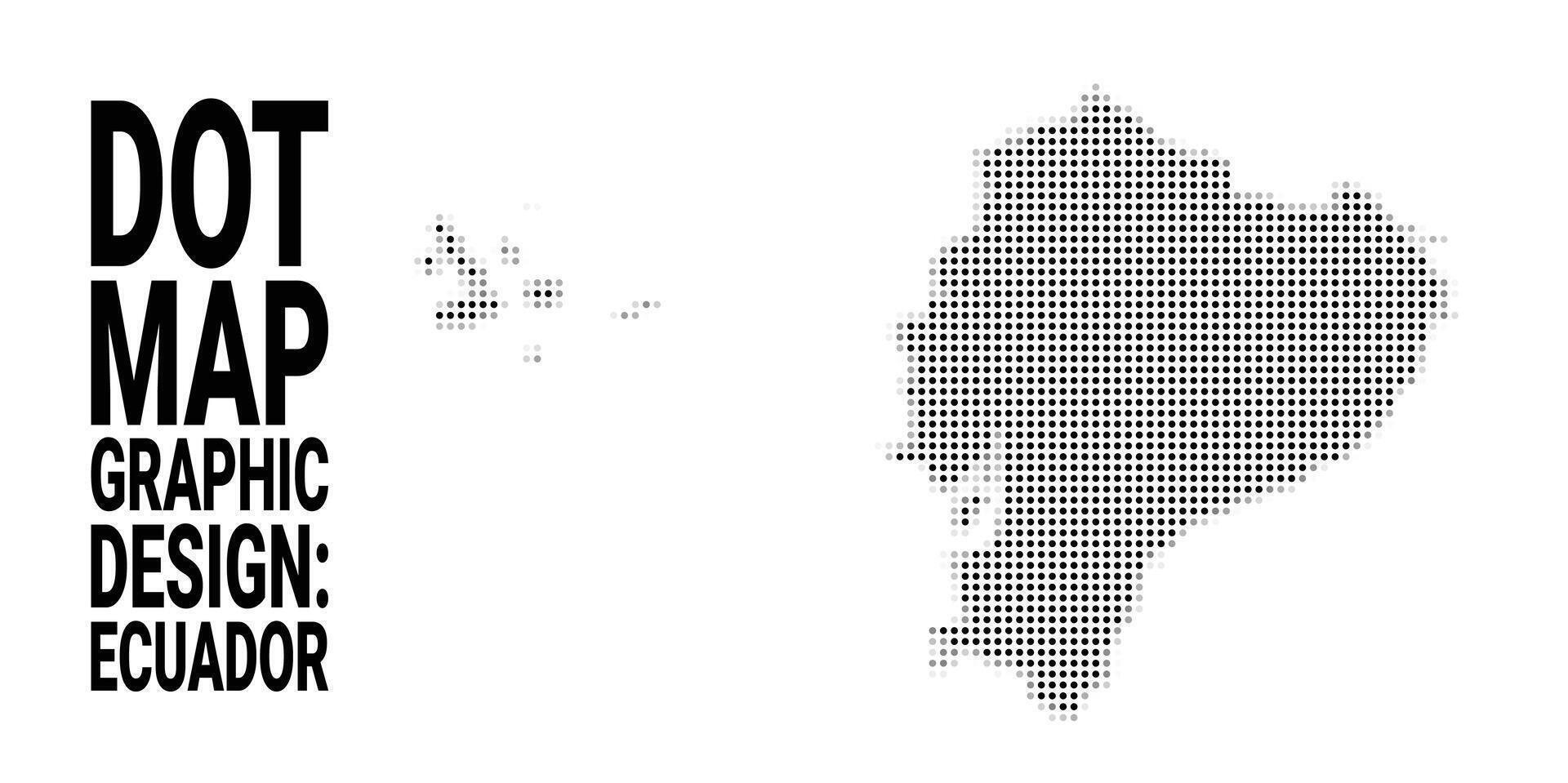 DOT
MAP
GRAPHIC
DESIGN:
ECUADOR