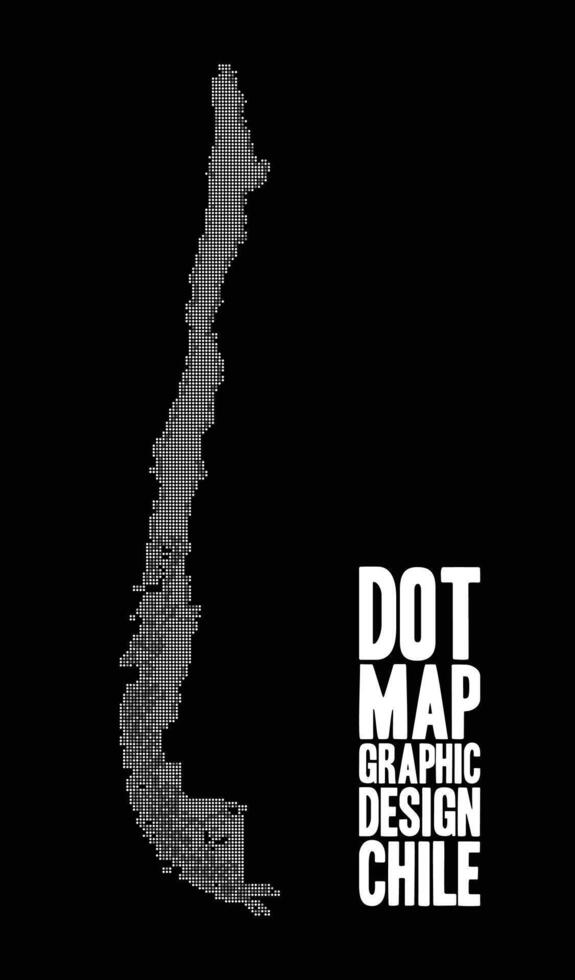 DOT
MAP
GRAPHIC
DESIGN
CHILE