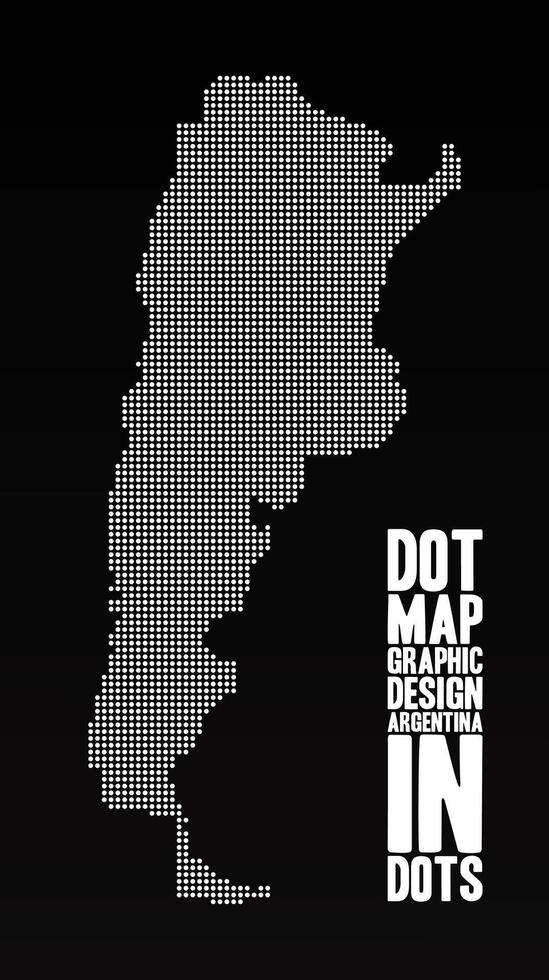 DOT
MAP
GRAPHIC
DESIGN
ARGENTINA
IN
DOTS