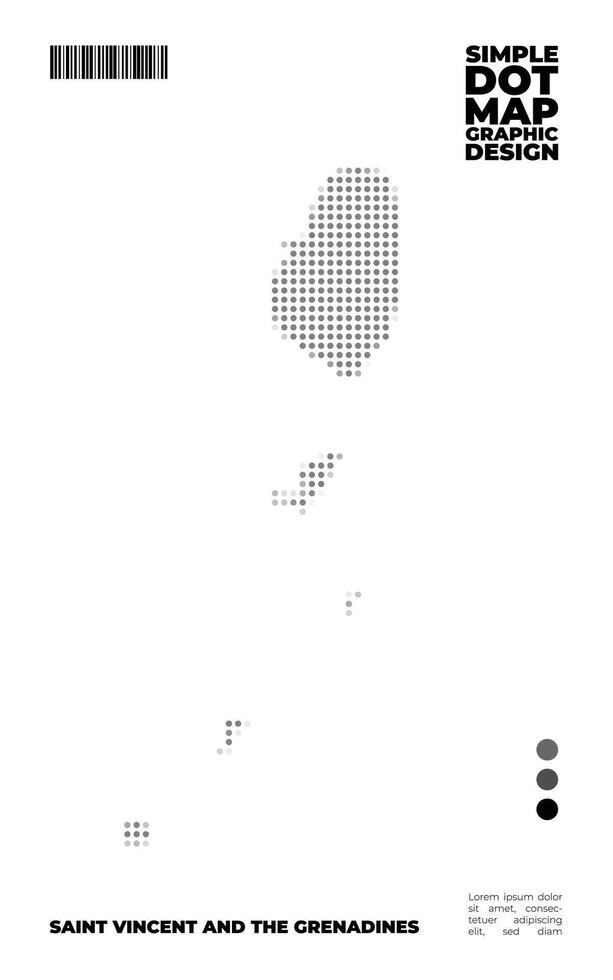 SIMPLE
DOT
MAP
GRAPHIC
DESIGN

SAINT VINCENT AND THE GRENADINES

Lorem ipsum dolor sit amet, consectetuer adipiscing elit, sed diam