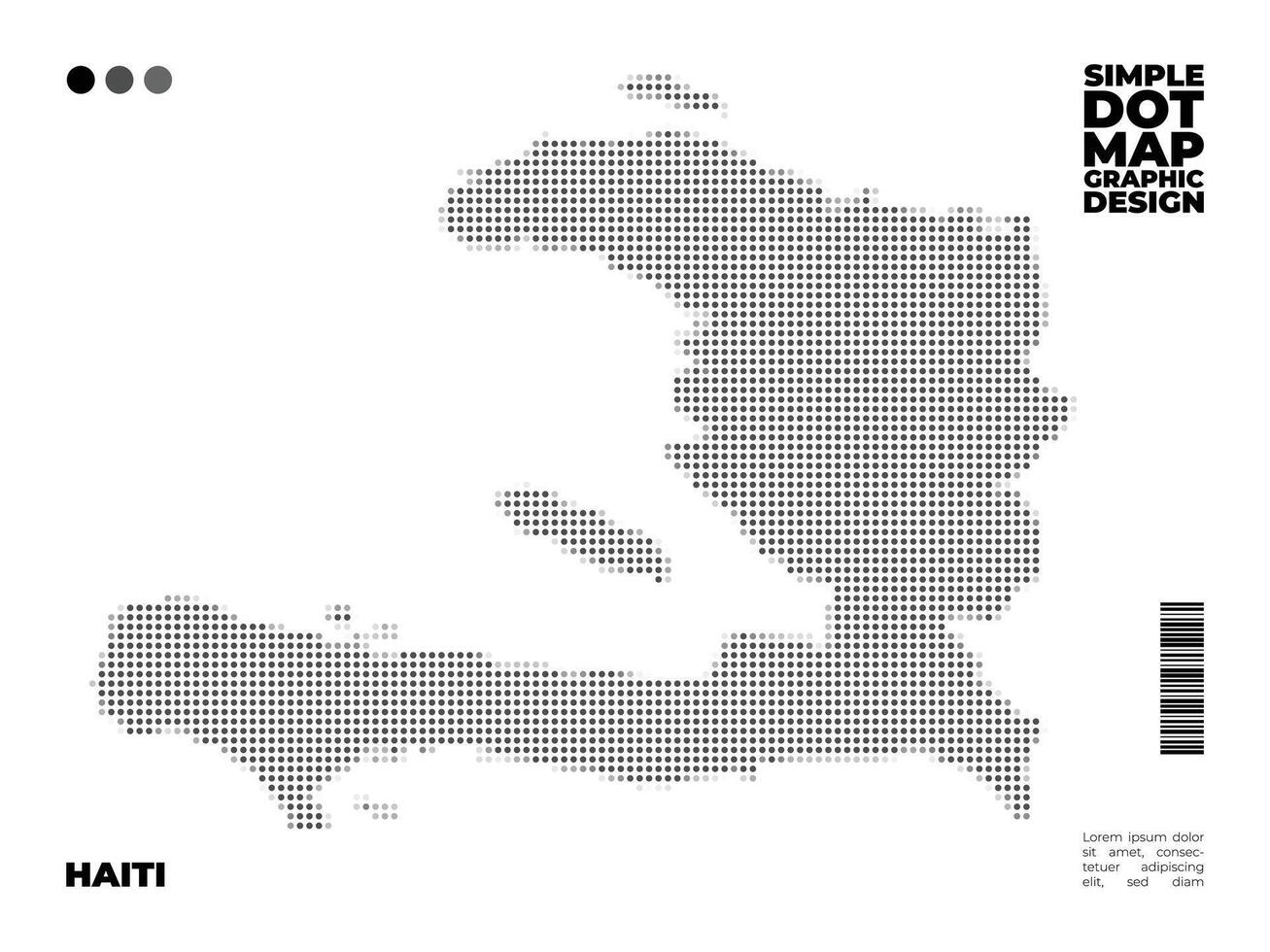 SIMPLE
DOT
MAP
GRAPHIC
DESIGN

HAITI

Lorem ipsum dolor sit amet, consectetuer adipiscing elit, sed diam