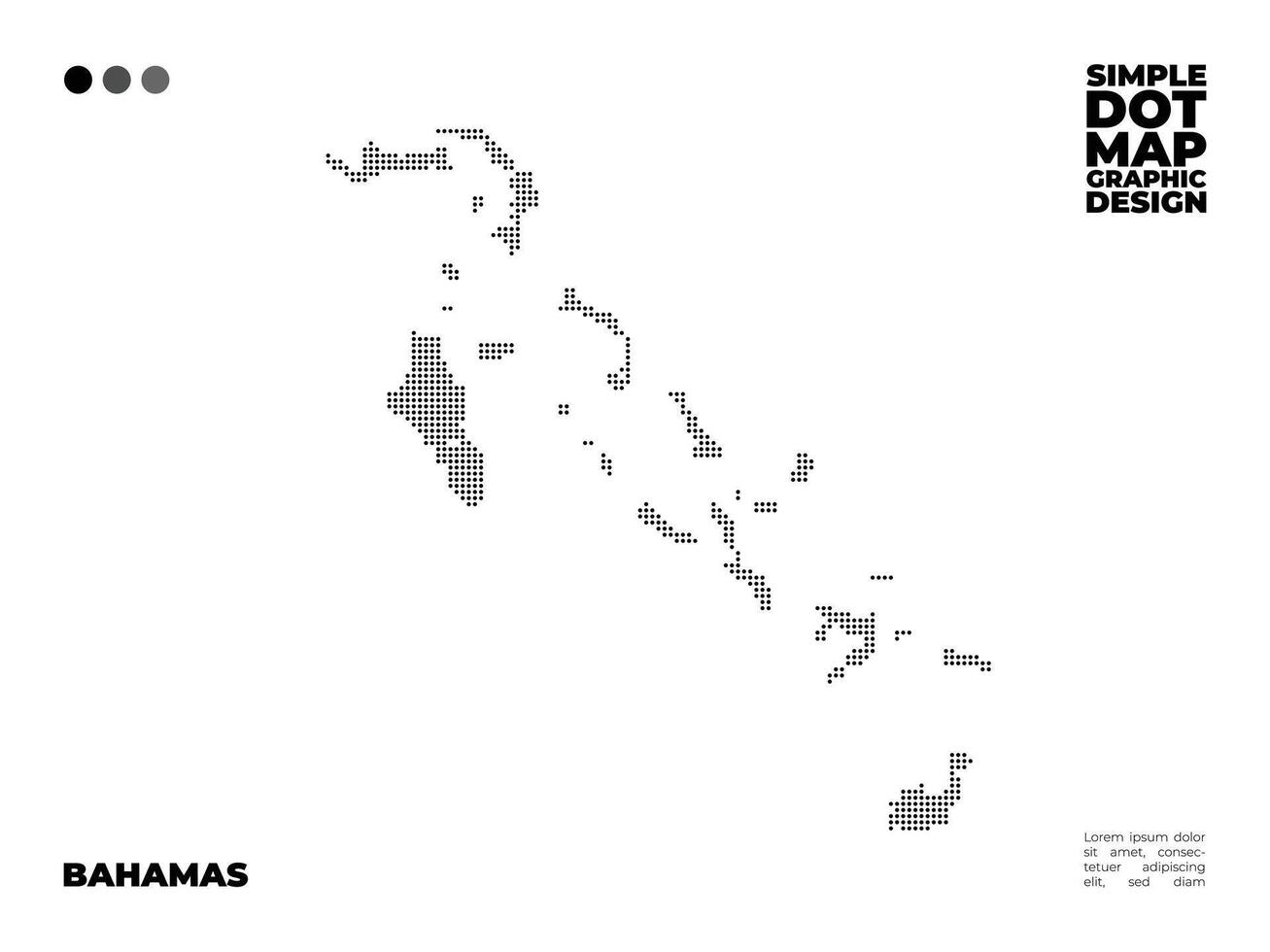 SIMPLE
DOT
MAP
GRAPHIC
DESIGN

BAHAMAS

Lorem ipsum dolor sit amet, consectetuer adipiscing elit, sed diam