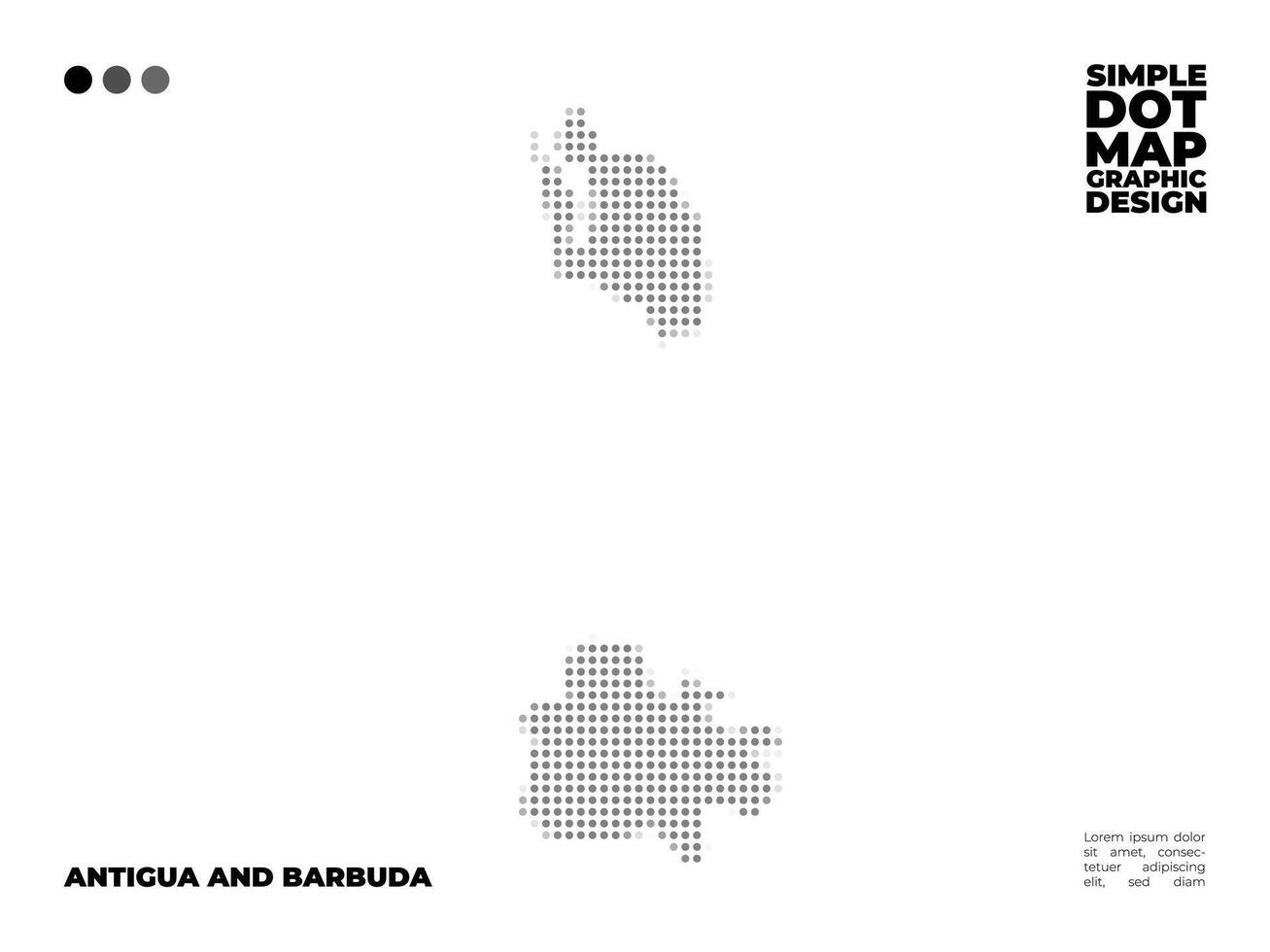 SIMPLE
DOT
MAP
GRAPHIC
DESIGN

ANTIGUA AND BARBUDA

Lorem ipsum dolor sit amet, consectetuer adipiscing elit, sed diam