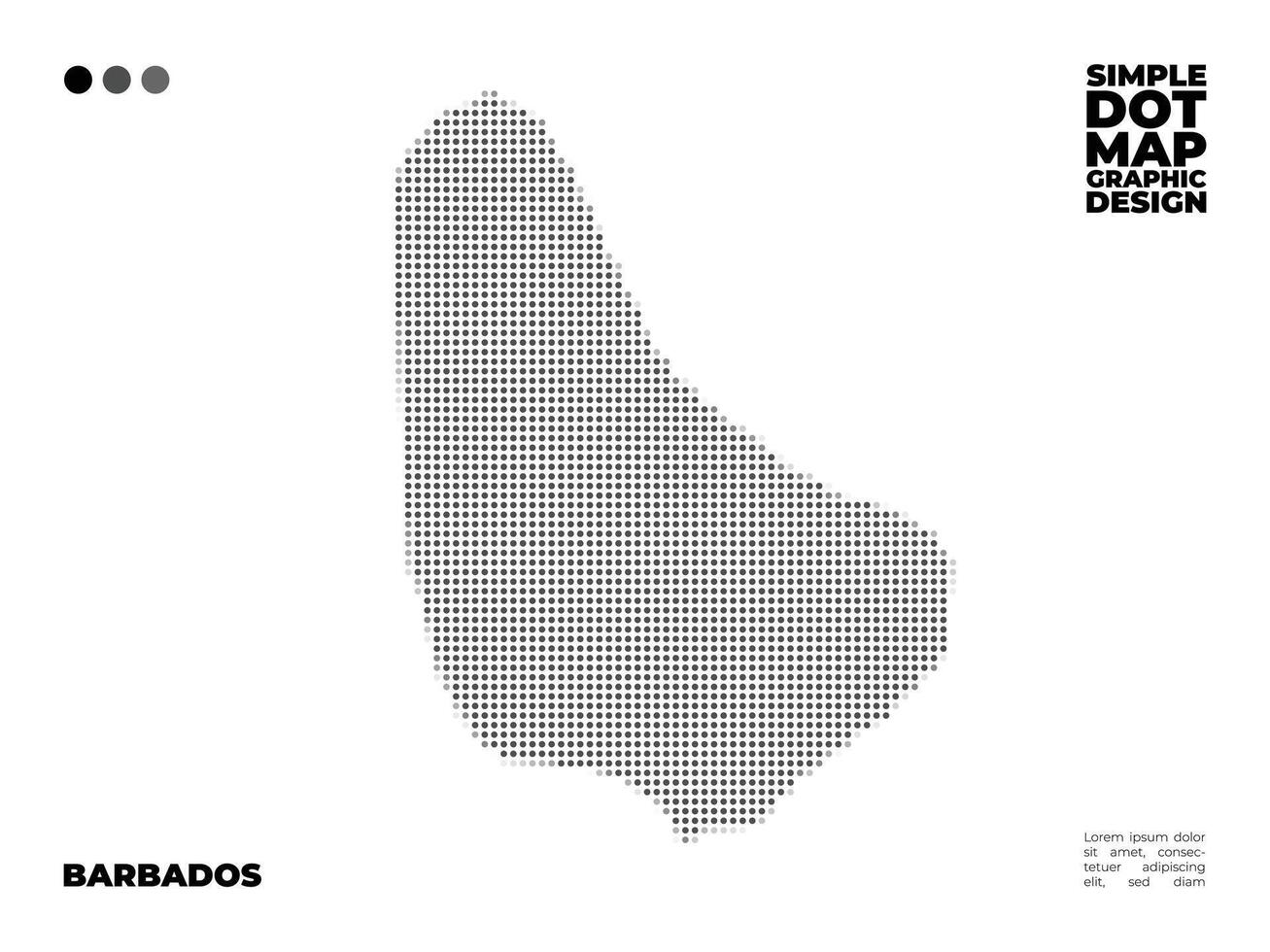 SIMPLE
DOT
MAP
GRAPHIC
DESIGN

BARBADOS

Lorem ipsum dolor sit amet, consectetuer adipiscing elit, sed diam