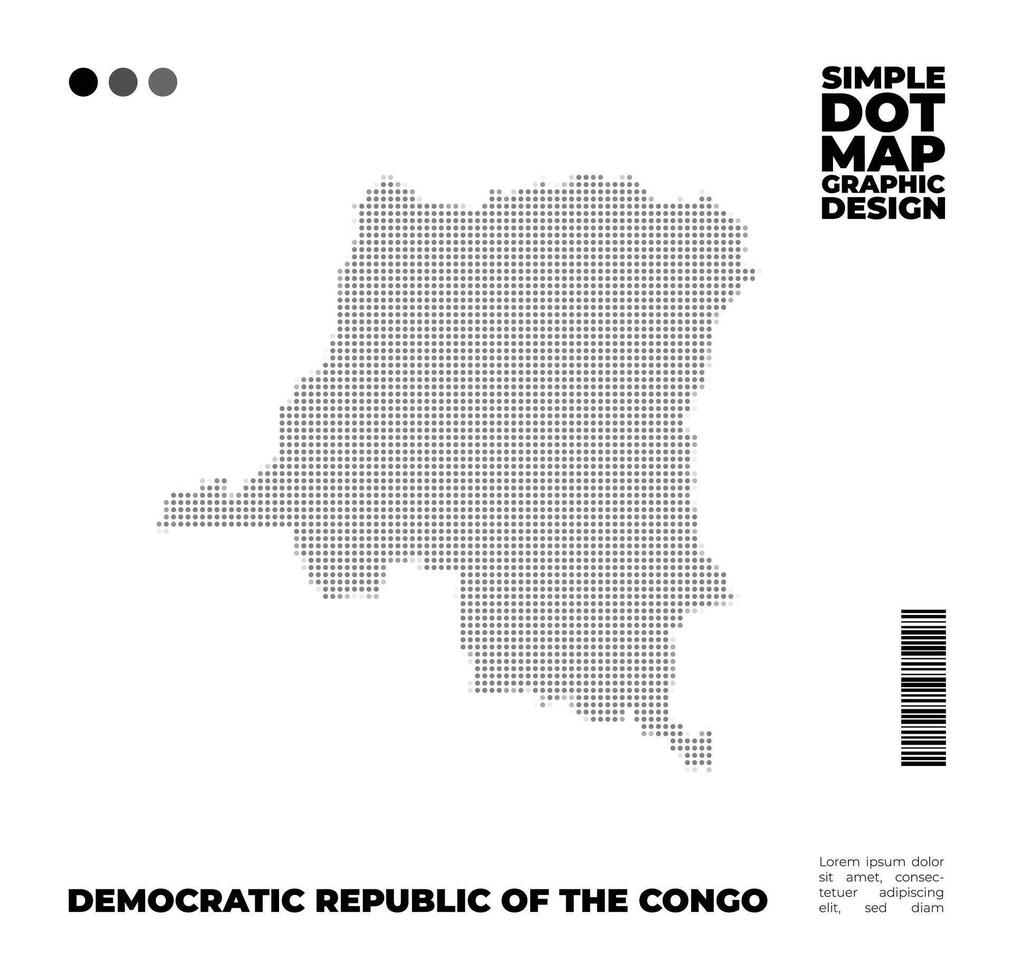 SIMPLE
DOT
MAP
GRAPHIC
DESIGN

DEMOCRATIC REPUBLIC OF THE CONGO

Lorem ipsum dolor sit amet, consectetuer adipiscing elit, sed diam