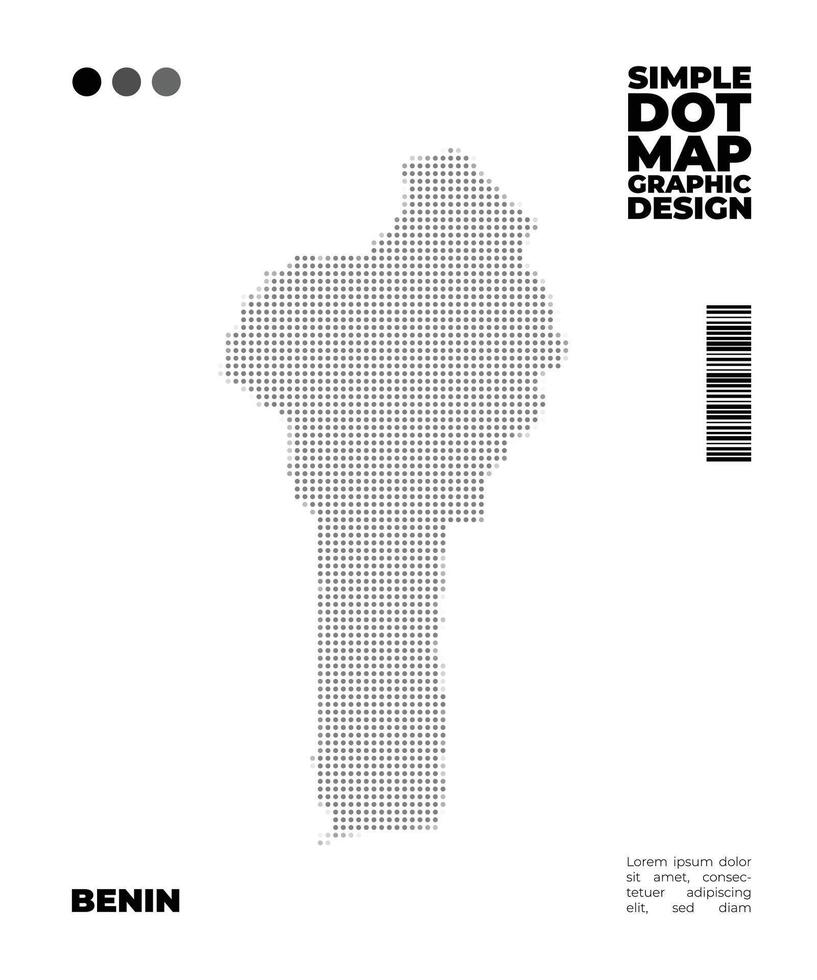 SIMPLE
DOT
MAP
GRAPHIC
DESIGN

BENIN

Lorem ipsum dolor sit amet, consectetuer adipiscing elit, sed diam