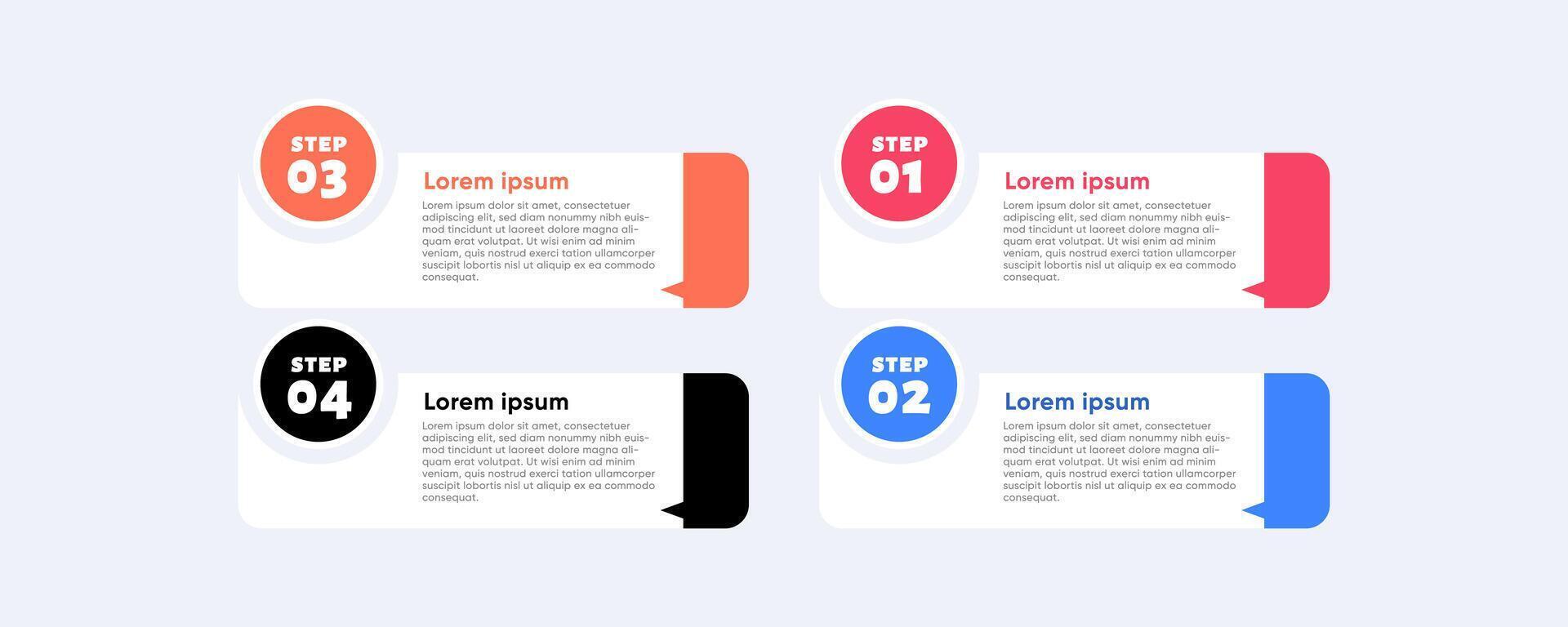 STEP
03

Lorem ipsum

Lorem ipsum dolor sit amet, consectetuer adipiscing elit, sed diam nonummy nibh euismod tincidunt ut laoreet dolore magna aliquam erat volutpat. Ut wisi enim ad minim veniam, quis nostrud exerci tation ullamcorper suscipit lobortis nisl ut aliquip ex ea commodo consequat.

STEP
04

Lorem ipsum

Lorem ipsum dolor sit amet, consectetuer adipiscing elit, sed diam nonummy nibh euismod tincidunt ut laoreet dolore magna aliquam erat volutpat. Ut wisi enim ad minim veniam, quis nostrud exerci tation ullamcorper suscipit lobortis nisl ut aliquip ex ea commodo consequat.

STEP
01

Lorem ipsum

Lorem ipsum dolor sit amet, consectetuer adipiscing elit, sed diam nonummy nibh euismod tincidunt ut laoreet dolore magna aliquam erat volutpat. Ut wisi enim ad minim veniam, quis nostrud exerci tation ullamcorper suscipit lobortis nisl ut aliquip ex ea commodo consequat.

STEP
02

Lorem ipsum

Lorem ipsum dolor sit amet, consectetuer adipiscing elit, sed diam nonummy nibh euismod tincidunt ut laoreet dolore magna aliquam erat volutpat. Ut wisi enim ad minim veniam, quis nostrud exerci tation ullamcorper suscipit lobortis nisl ut aliquip ex ea commodo consequat.