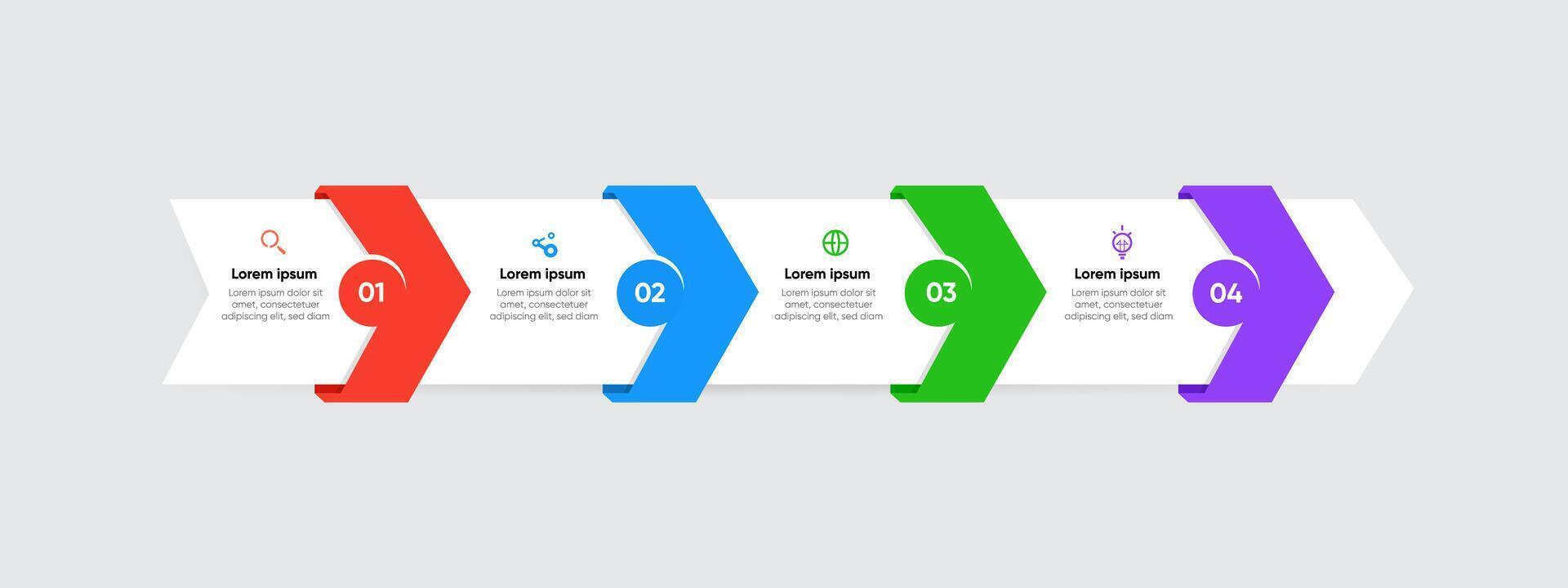 Lorem ipsum
Lorem ipsum dolor sit amet, consectetuer adipiscing elit, sed diam

01

Lorem ipsum
Lorem ipsum dolor sit amet, consectetuer adipiscing elit, sed diam

02

Lorem ipsum
Lorem ipsum dolor sit amet, consectetuer adipiscing elit, sed diam

03

Lorem ipsum
Lorem ipsum dolor sit amet, consectetuer adipiscing elit, sed diam

04