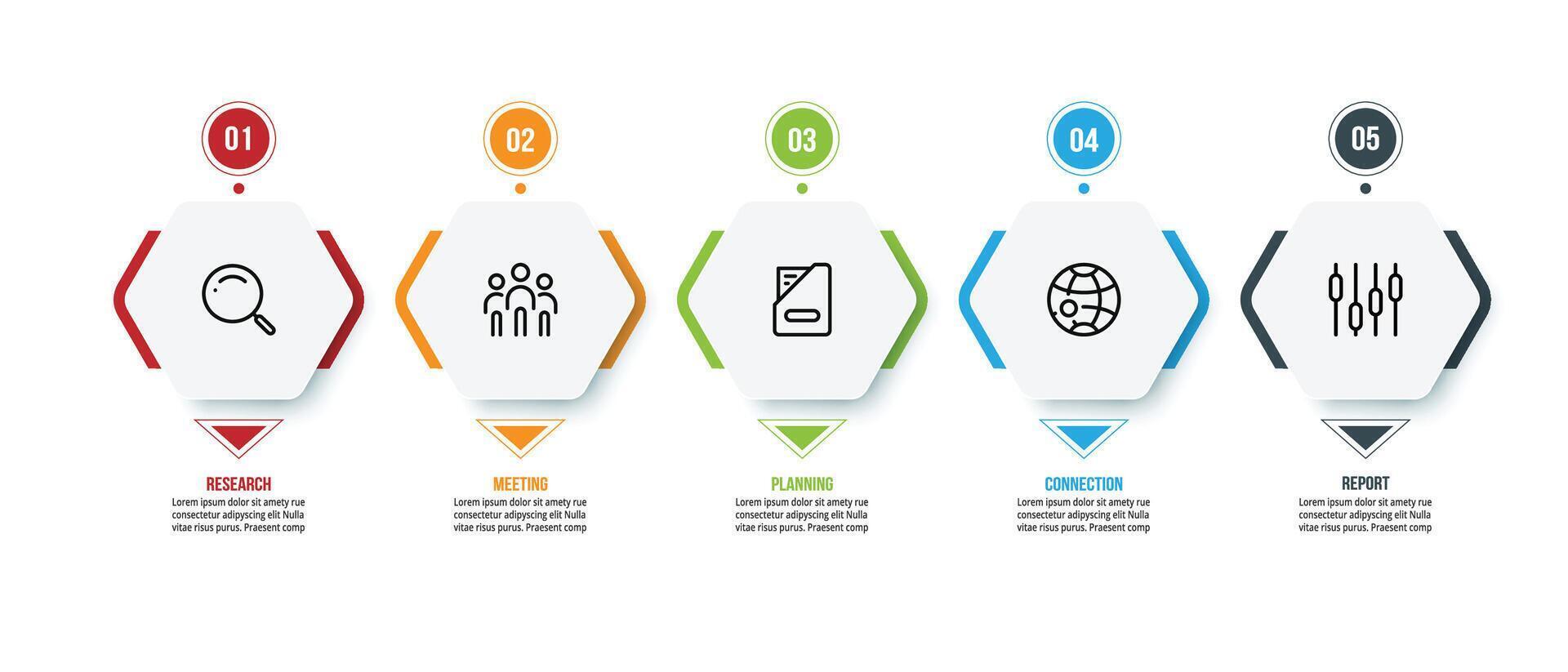 01

RESEARCH
Lorem ipsum dolor sit amety rue consectetur adipyscing elit Nulla vitae risus purus. Praesent comp

02

MEETING
Lorem ipsum dolor sit amety rue consectetur adipyscing elit Nulla vitae risus purus. Praesent comp

03

PLANNING
Lorem ipsum dolor sit amety rue consectetur adipyscing elit Nulla vitae risus purus. Praesent comp

04

CONNECTION
Lorem ipsum dolor sit amety rue consectetur adipyscing elit Nulla vitae risus purus. Praesent comp

05

REPORT
Lorem ipsum dolor sit amety rue consectetur adipyscing elit Nulla vitae risus purus. Praesent comp