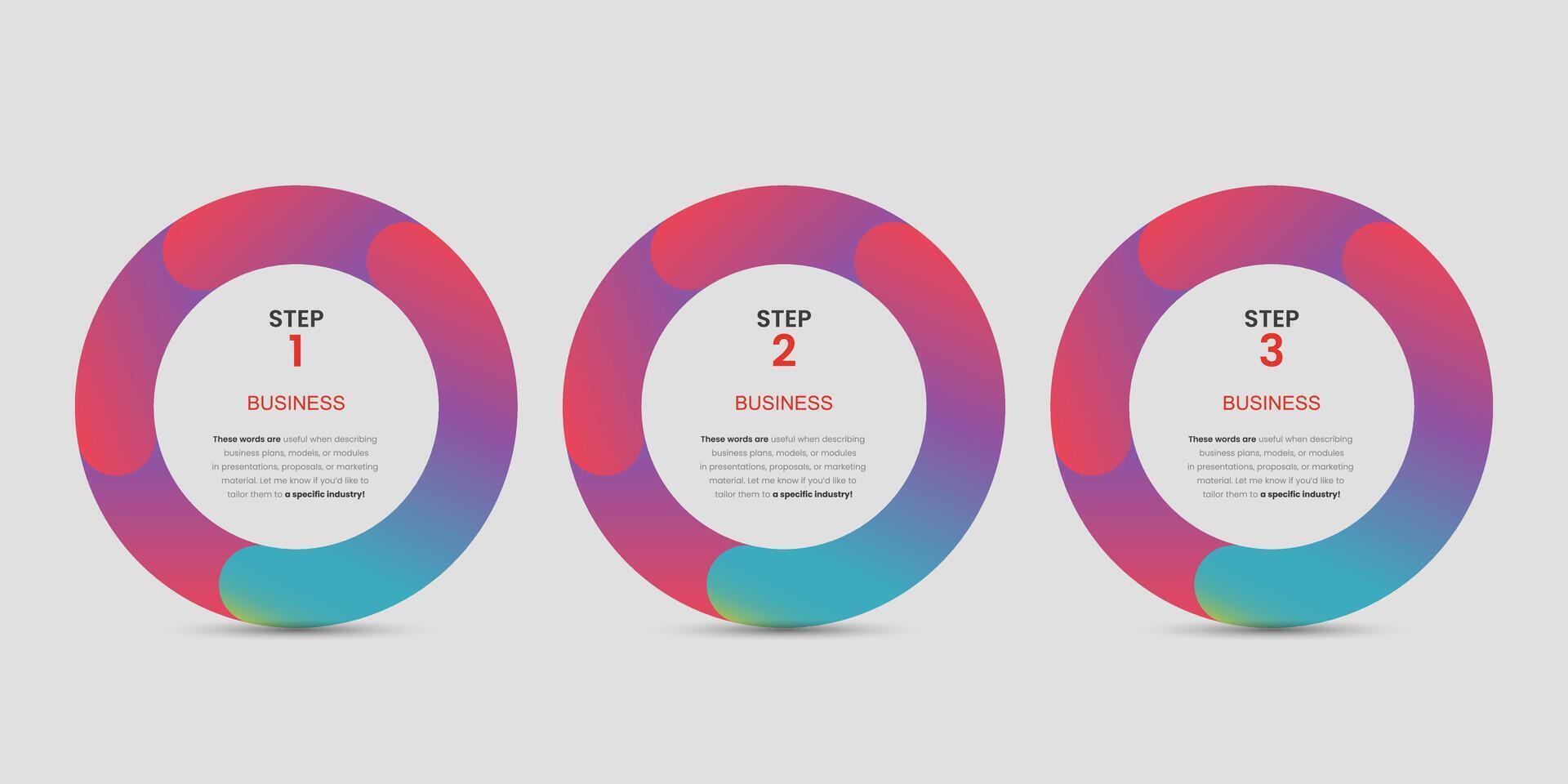 STEP
1

BUSINESS

These words are useful when describing business plans, models, or modules in presentations, proposals, or marketing material. Let me know if you'd like to tailor them to a specific industry!

STEP
2

BUSINESS

These words are useful when describing business plans, models, or modules in presentations, proposals, or marketing material. Let me know if you'd like to tailor them to a specific industry!

STEP
3

BUSINESS

These words are useful when describing business plans, models, or modules in presentations, proposals, or marketing material. Let me know if you'd like to tailor them to a specific industry!