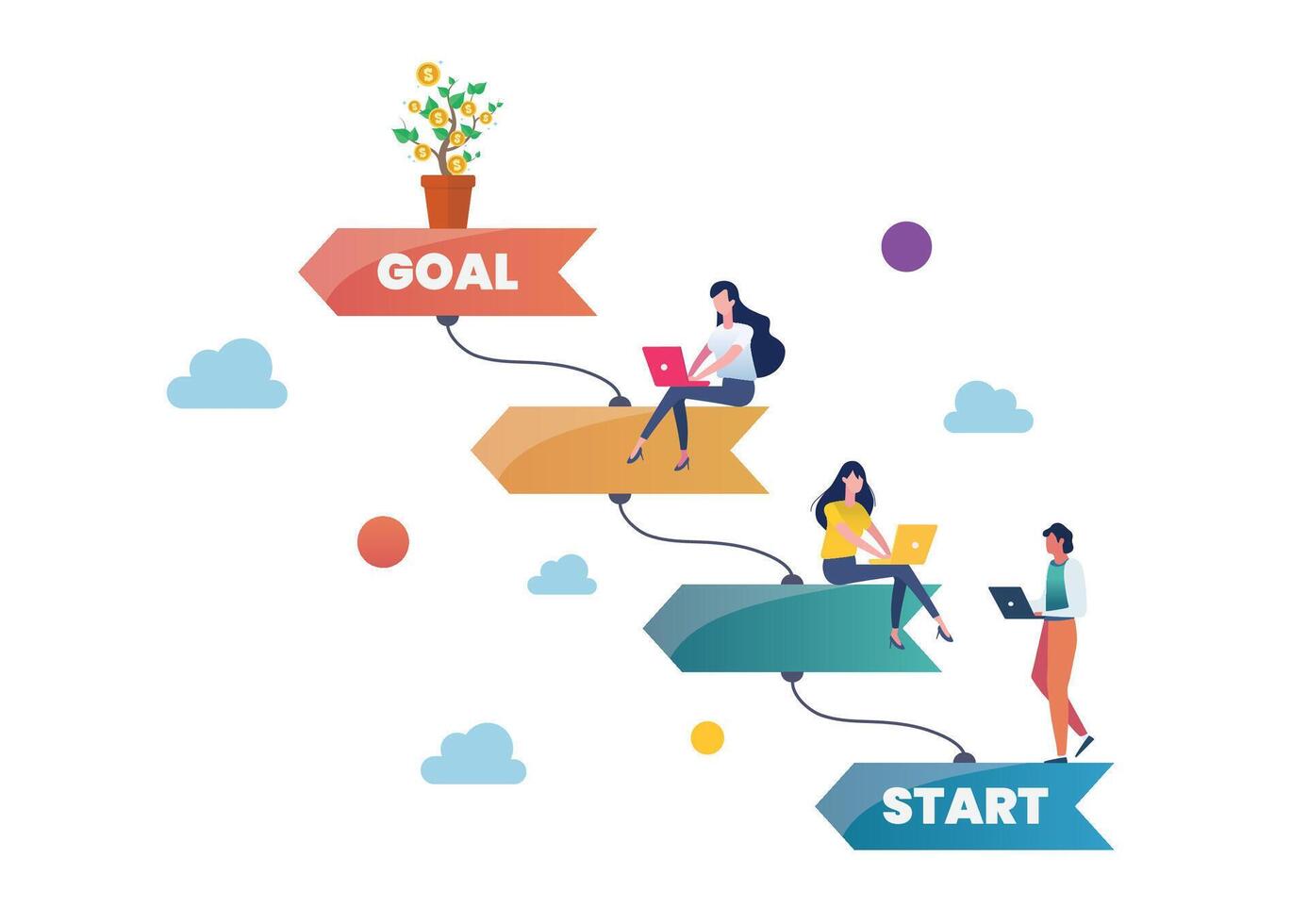 GOAL

START