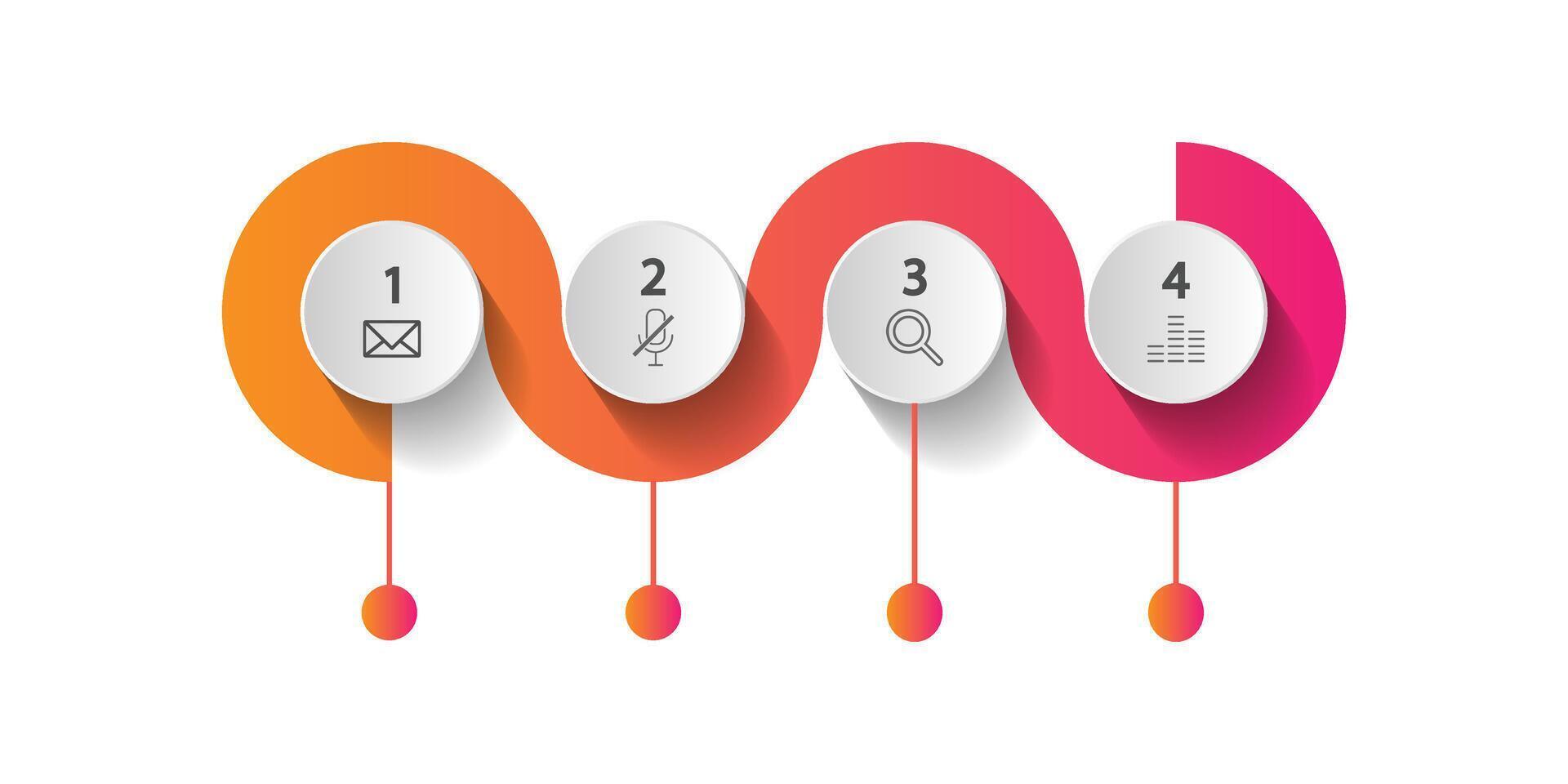 1

2

3

4