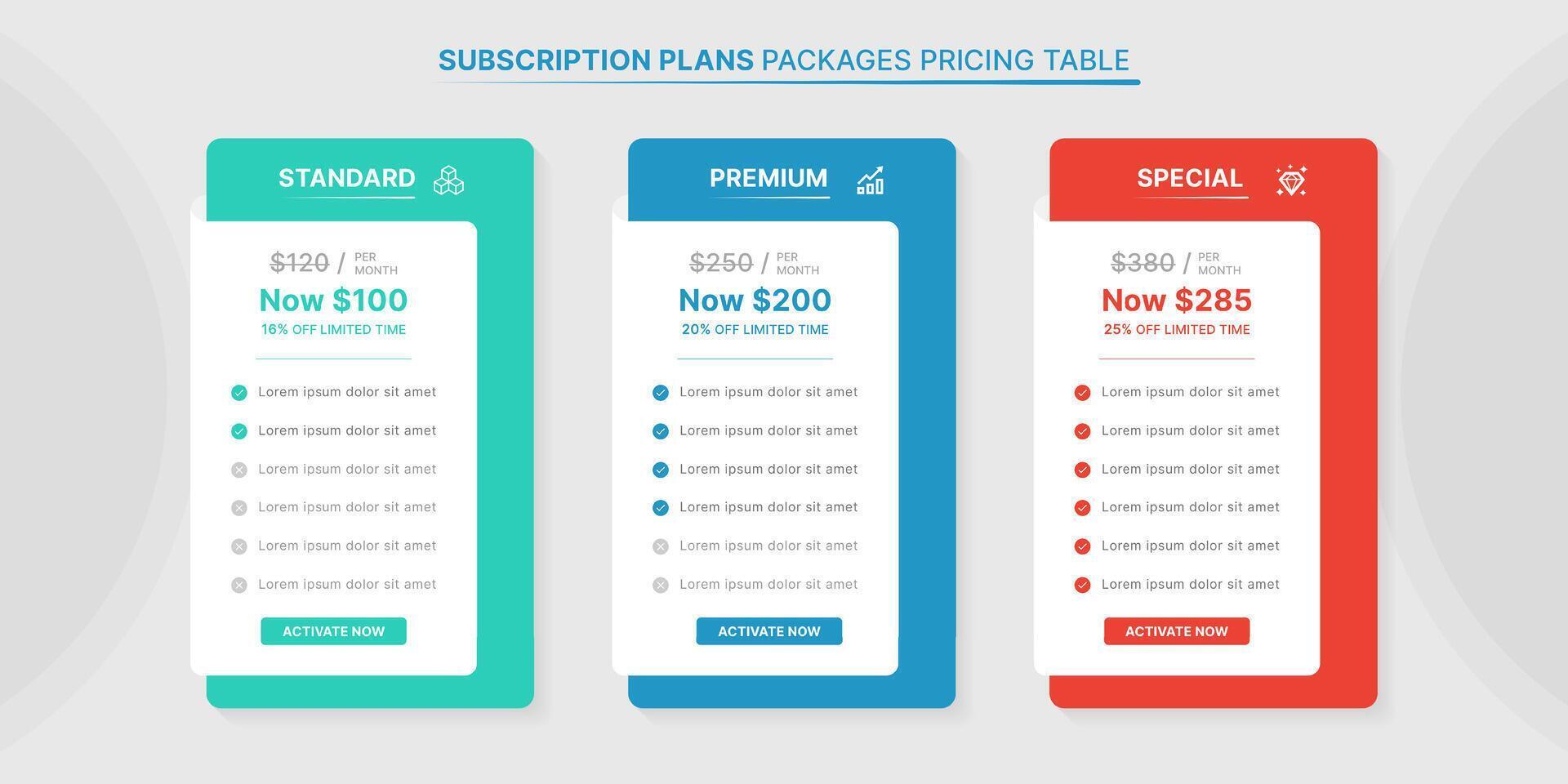 SUBSCRIPTION PLANS PACKAGES PRICING TABLE

STANDARD

$120 / PER MONTH

Now $100

16% OFF LIMITED TIME

Lorem ipsum dolor sit amet

Lorem ipsum dolor sit amet

Lorem ipsum dolor sit amet

Lorem ipsum dolor sit amet

Lorem ipsum dolor sit amet

Lorem ipsum dolor sit amet

ACTIVATE NOW

PREMIUM

$250 / PER MONTH

Now $200

20% OFF LIMITED TIME

Lorem ipsum dolor sit amet

Lorem ipsum dolor sit amet

Lorem ipsum dolor sit amet

Lorem ipsum dolor sit amet

Lorem ipsum dolor sit amet

Lorem ipsum dolor sit amet

ACTIVATE NOW

SPECIAL

$380 / PER MONTH

Now $285

25% OFF LIMITED TIME

Lorem ipsum dolor sit amet

Lorem ipsum dolor sit amet

Lorem ipsum dolor sit amet

Lorem ipsum dolor sit amet

Lorem ipsum dolor sit amet

Lorem ipsum dolor sit amet

ACTIVATE NOW