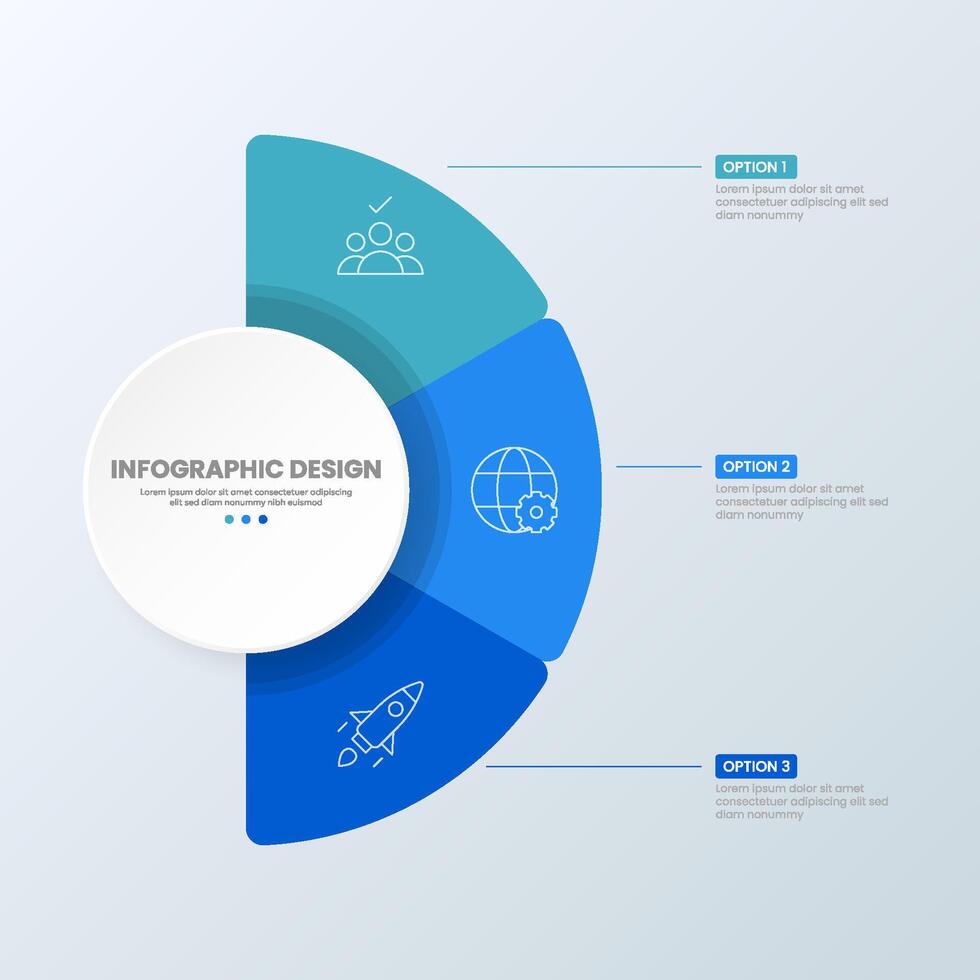 INFOGRAPHIC DESIGN
Lorem ipsum dolor sit amet consectetuer adipiscing elit sed diam nonummy nibh euismod

OPTION 1
Lorem ipsum dolor sit amet consectetuer adipiscing elit sed diam nonummy

OPTION 2
Lorem ipsum dolor sit amet consectetuer adipiscing elit sed diam nonummy

OPTION 3
Lorem ipsum dolor sit amet consectetuer adipiscing elit sed diam nonummy