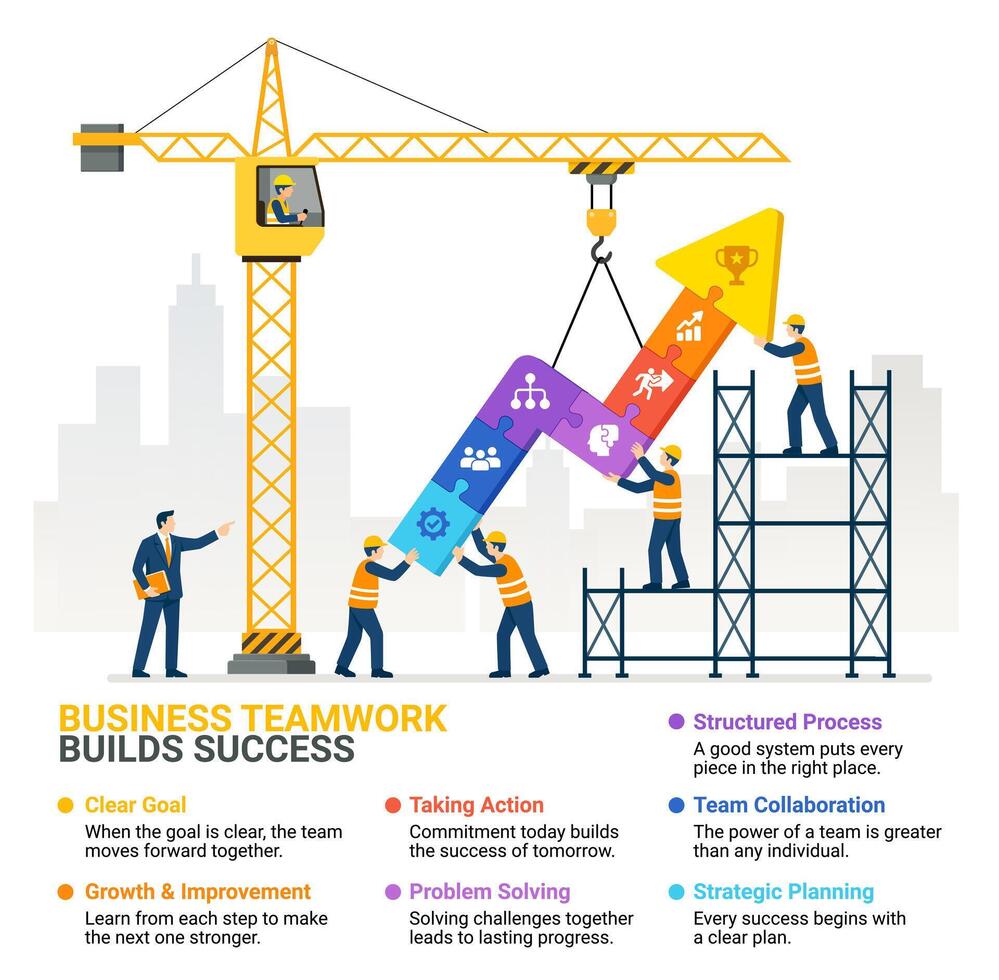 BUSINESS TEAMWORK
BUILDS SUCCESS

Clear Goal
When the goal is clear, the team moves forward together.

Growth & Improvement
Learn from each step to make the next one stronger.

Taking Action
Commitment today builds the success of tomorrow.

Problem Solving
Solving challenges together leads to lasting progress.

Structured Process
A good system puts every piece in the right place.

Team Collaboration
The power of a team is greater than any individual.

Strategic Planning
Every success begins with a clear plan.