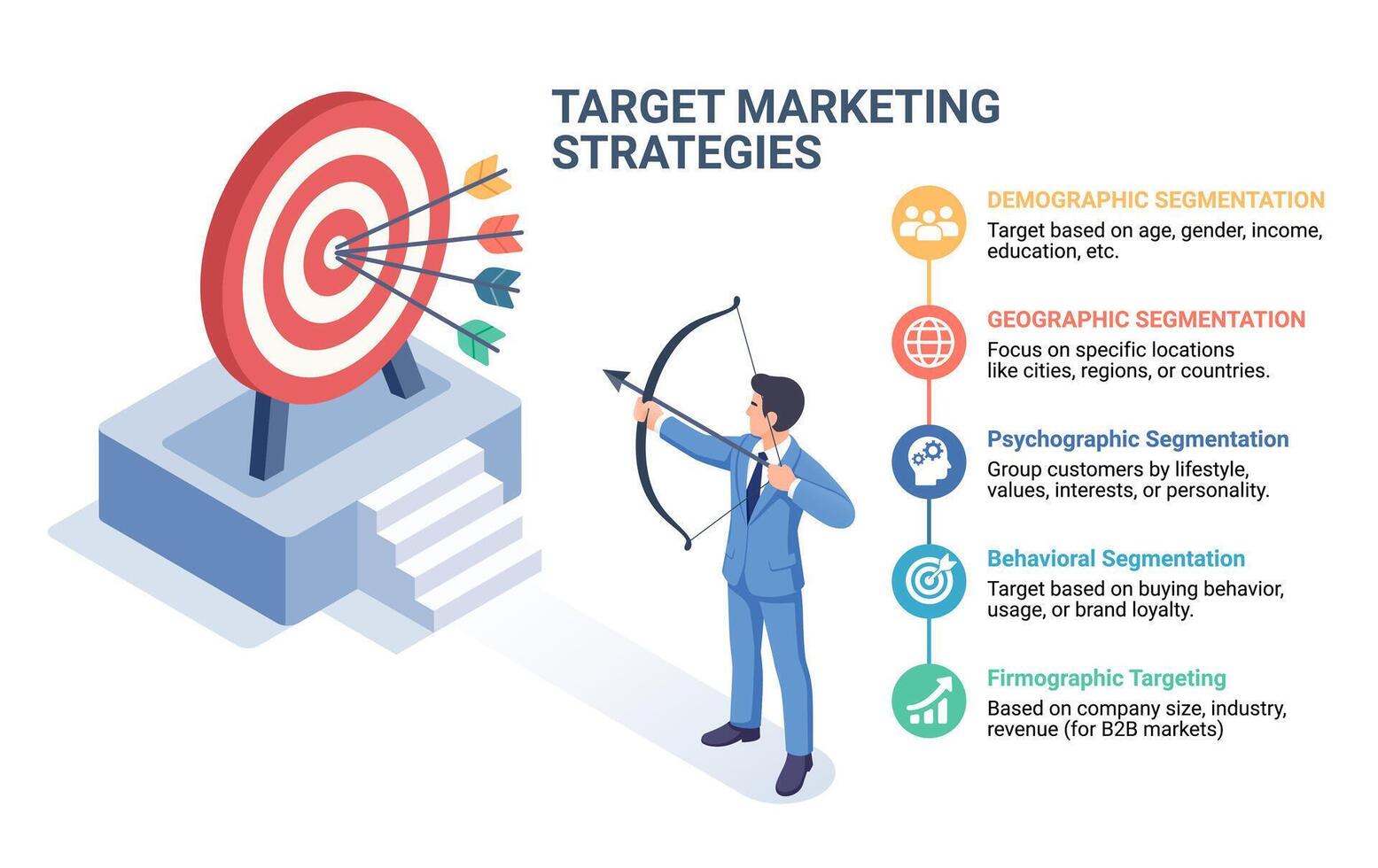 TARGET MARKETING STRATEGIES

DEMOGRAPHIC SEGMENTATION
Target based on age, gender, income, education, etc.

GEOGRAPHIC SEGMENTATION
Focus on specific locations like cities, regions, or countries.

Psychographic Segmentation
Group customers by lifestyle, values, interests, or personality.

Behavioral Segmentation
Target based on buying behavior, usage, or brand loyalty.

Firmographic Targeting
Based on company size, industry, revenue (for B2B markets)