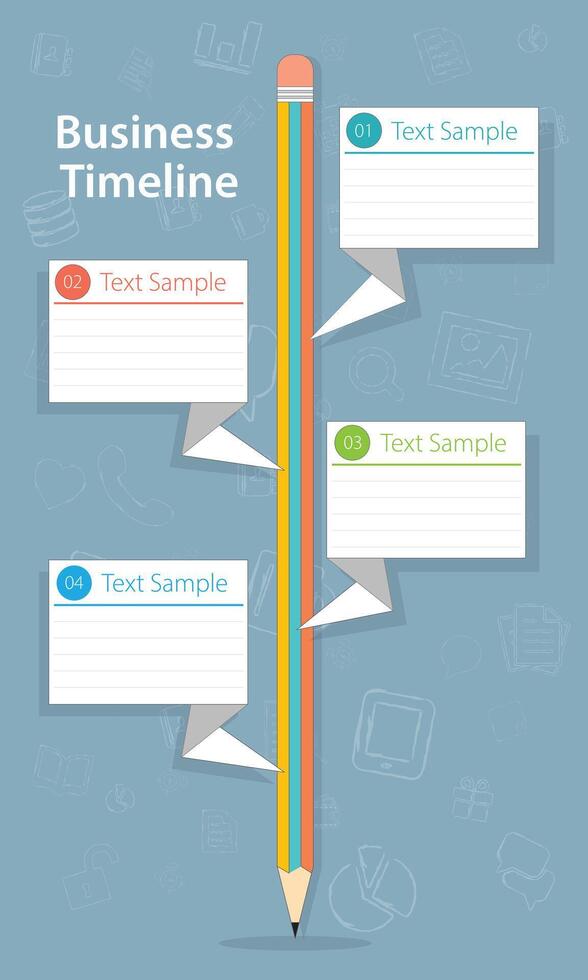 Business Timeline

01 Text Sample

02 Text Sample

03 Text Sample

04 Text Sample