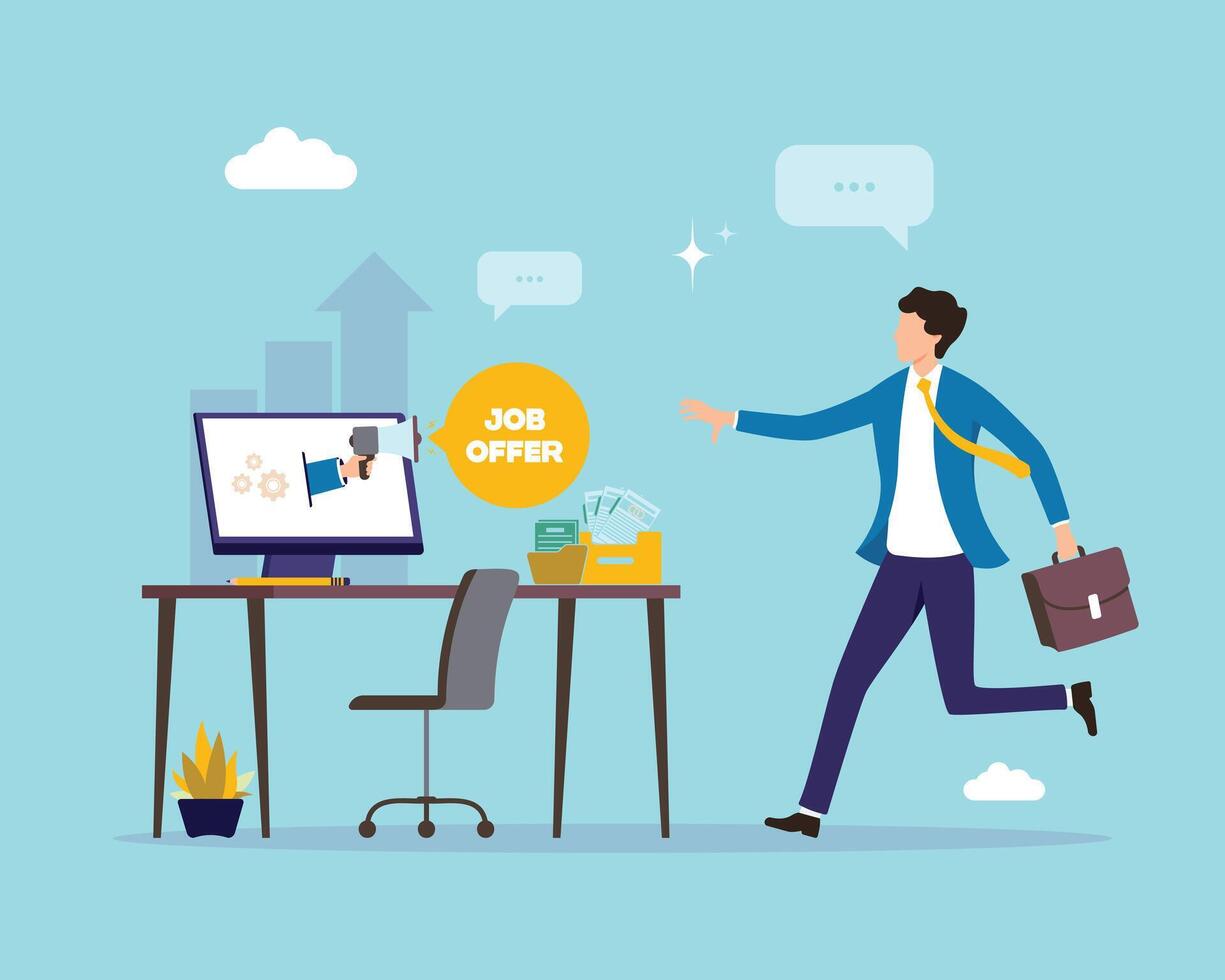 JOB OFFER