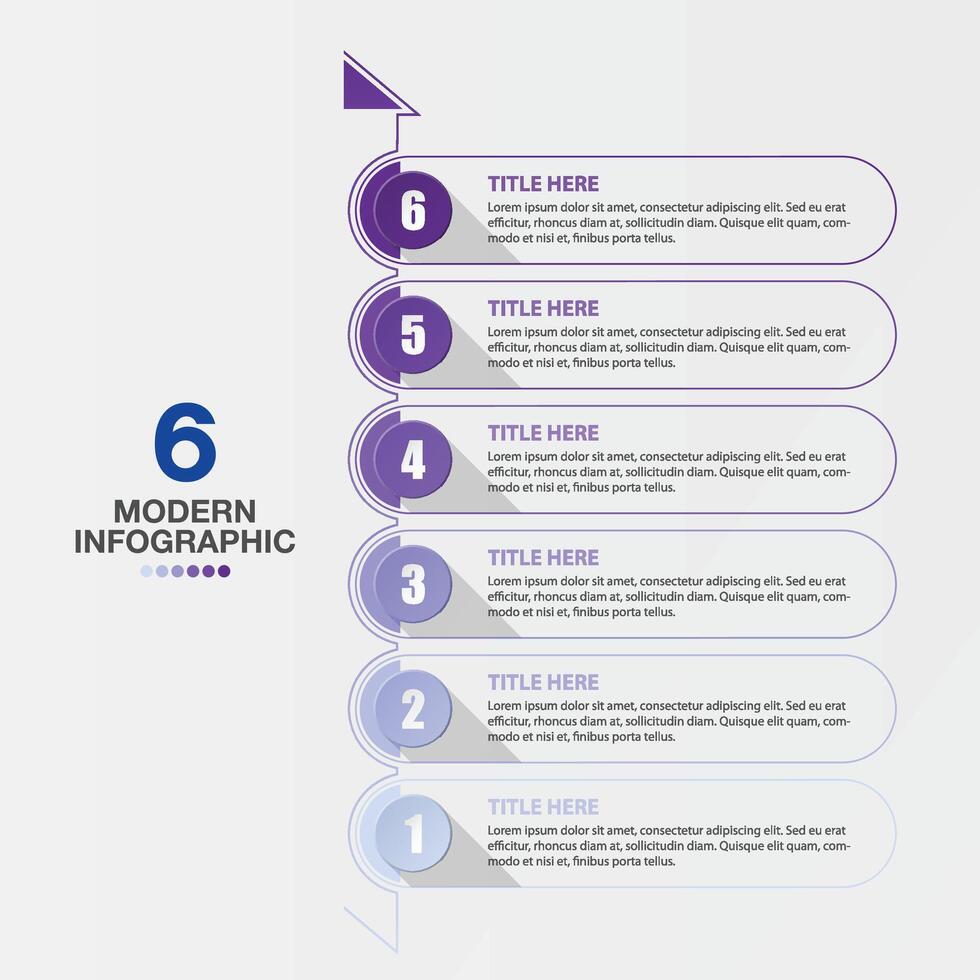 6
MODERN
INFOGRAPHIC

6
TITLE HERE
Lorem ipsum dolor sit amet, consectetur adipiscing elit. Sed eu erat efficitur, rhoncus diam at, sollicitudin diam. Quisque elit quam, commodo et nisi et, finibus porta tellus.

5
TITLE HERE
Lorem ipsum dolor sit amet, consectetur adipiscing elit. Sed eu erat efficitur, rhoncus diam at, sollicitudin diam. Quisque elit quam, commodo et nisi et, finibus porta tellus.

4
TITLE HERE
Lorem ipsum dolor sit amet, consectetur adipiscing elit. Sed eu erat efficitur, rhoncus diam at, sollicitudin diam. Quisque elit quam, commodo et nisi et, finibus porta tellus.

3
TITLE HERE
Lorem ipsum dolor sit amet, consectetur adipiscing elit. Sed eu erat efficitur, rhoncus diam at, sollicitudin diam. Quisque elit quam, commodo et nisi et, finibus porta tellus.

2
TITLE HERE
Lorem ipsum dolor sit amet, consectetur adipiscing elit. Sed eu erat efficitur, rhoncus diam at, sollicitudin diam. Quisque elit quam, commodo et nisi et, finibus porta tellus.

1
TITLE HERE
Lorem ipsum dolor sit amet, consectetur adipiscing elit. Sed eu erat efficitur, rhoncus diam at, sollicitudin diam. Quisque elit quam, commodo et nisi et, finibus porta tellus.