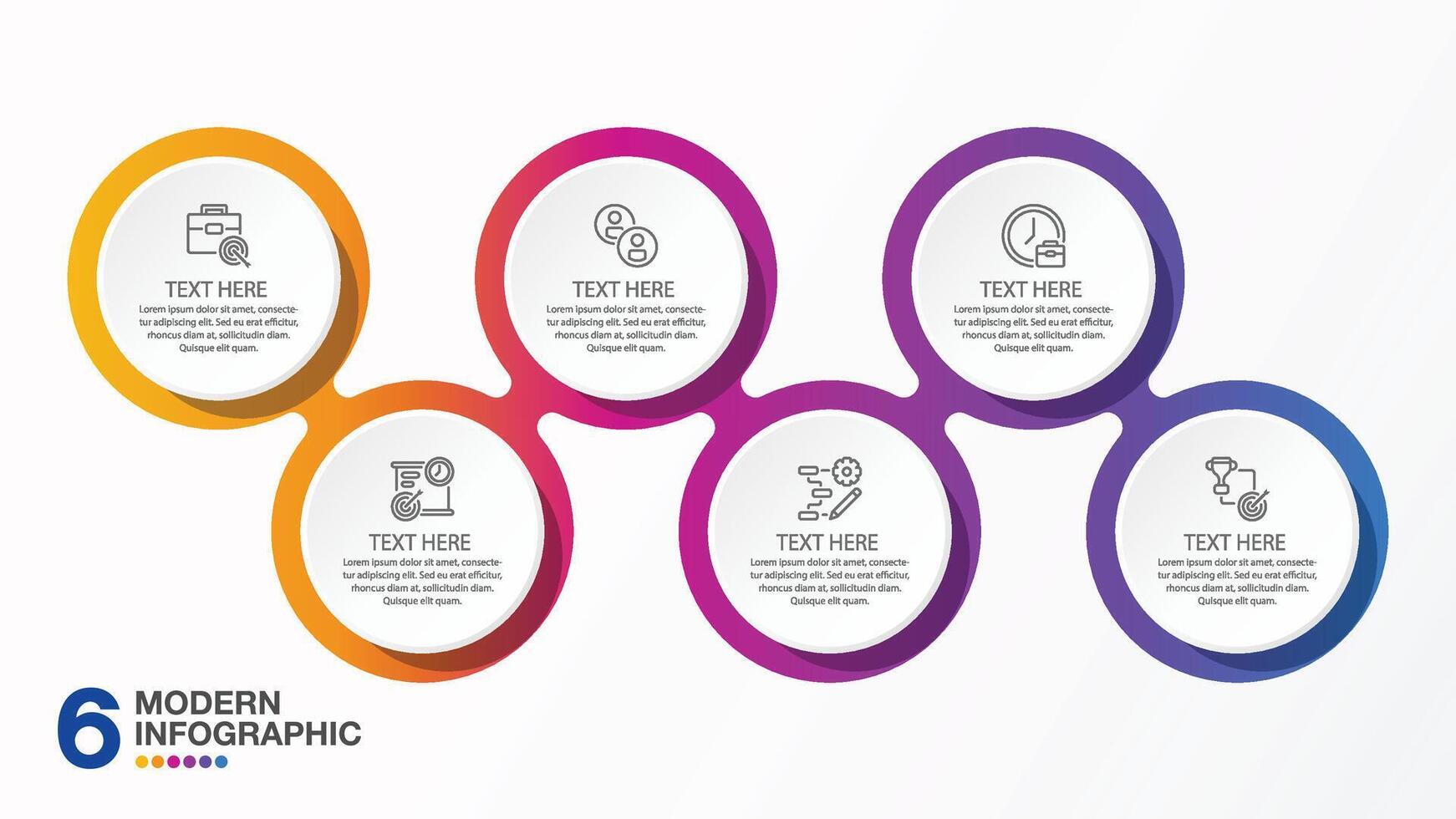 TEXT HERE
Lorem ipsum dolor sit amet, consectetur adipiscing elit. Sed eu erat efficitur, rhoncus diam at, sollicitudin diam. Quisque elit quam.

TEXT HERE
Lorem ipsum dolor sit amet, consectetur adipiscing elit. Sed eu erat efficitur, rhoncus diam at, sollicitudin diam. Quisque elit quam.

TEXT HERE
Lorem ipsum dolor sit amet, consectetur adipiscing elit. Sed eu erat efficitur, rhoncus diam at, sollicitudin diam. Quisque elit quam.

TEXT HERE
Lorem ipsum dolor sit amet, consectetur adipiscing elit. Sed eu erat efficitur, rhoncus diam at, sollicitudin diam. Quisque elit quam.

TEXT HERE
Lorem ipsum dolor sit amet, consectetur adipiscing elit. Sed eu erat efficitur, rhoncus diam at, sollicitudin diam. Quisque elit quam.

TEXT HERE
Lorem ipsum dolor sit amet, consectetur adipiscing elit. Sed eu erat efficitur, rhoncus diam at, sollicitudin diam. Quisque elit quam.

6 MODERN INFOGRAPHIC