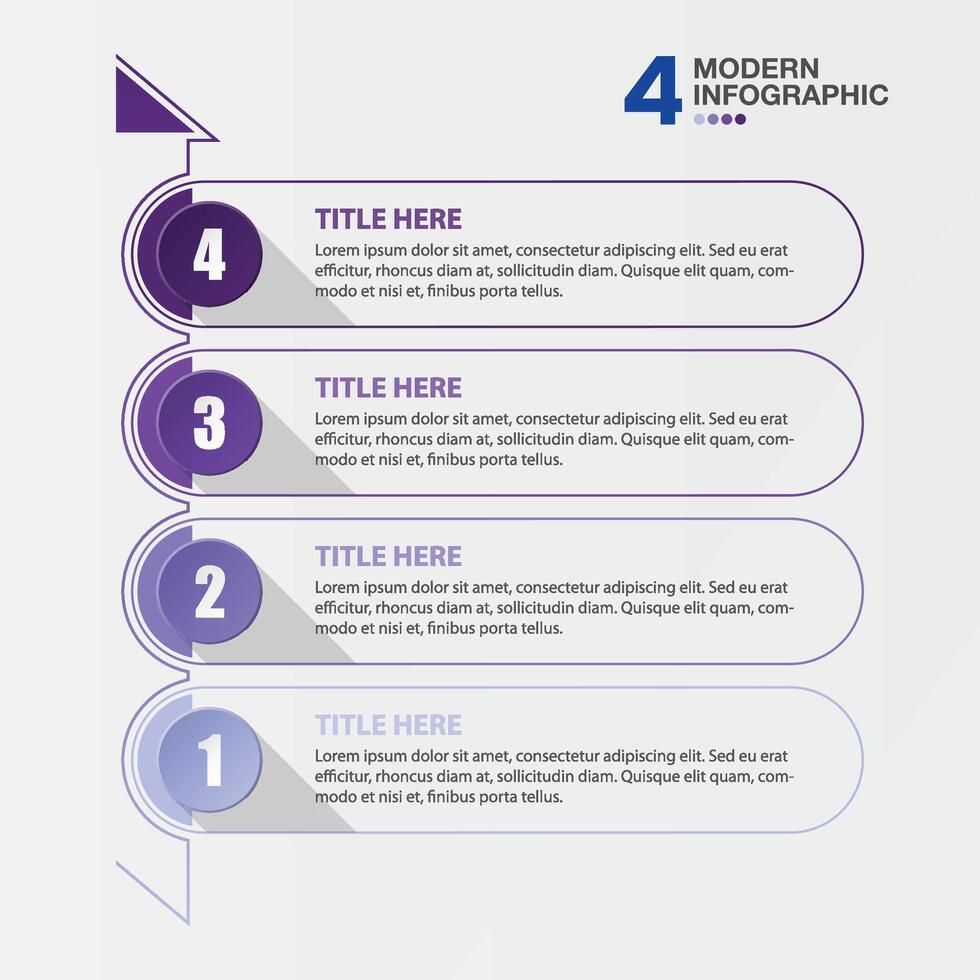 4 MODERN INFOGRAPHIC

4

TITLE HERE

Lorem ipsum dolor sit amet, consectetur adipiscing elit. Sed eu erat efficitur, rhoncus diam at, sollicitudin diam. Quisque elit quam, commodo et nisi et, finibus porta tellus.

3

TITLE HERE

Lorem ipsum dolor sit amet, consectetur adipiscing elit. Sed eu erat efficitur, rhoncus diam at, sollicitudin diam. Quisque elit quam, commodo et nisi et, finibus porta tellus.

2

TITLE HERE

Lorem ipsum dolor sit amet, consectetur adipiscing elit. Sed eu erat efficitur, rhoncus diam at, sollicitudin diam. Quisque elit quam, commodo et nisi et, finibus porta tellus.

1

TITLE HERE

Lorem ipsum dolor sit amet, consectetur adipiscing elit. Sed eu erat efficitur, rhoncus diam at, sollicitudin diam. Quisque elit quam, commodo et nisi et, finibus porta tellus.