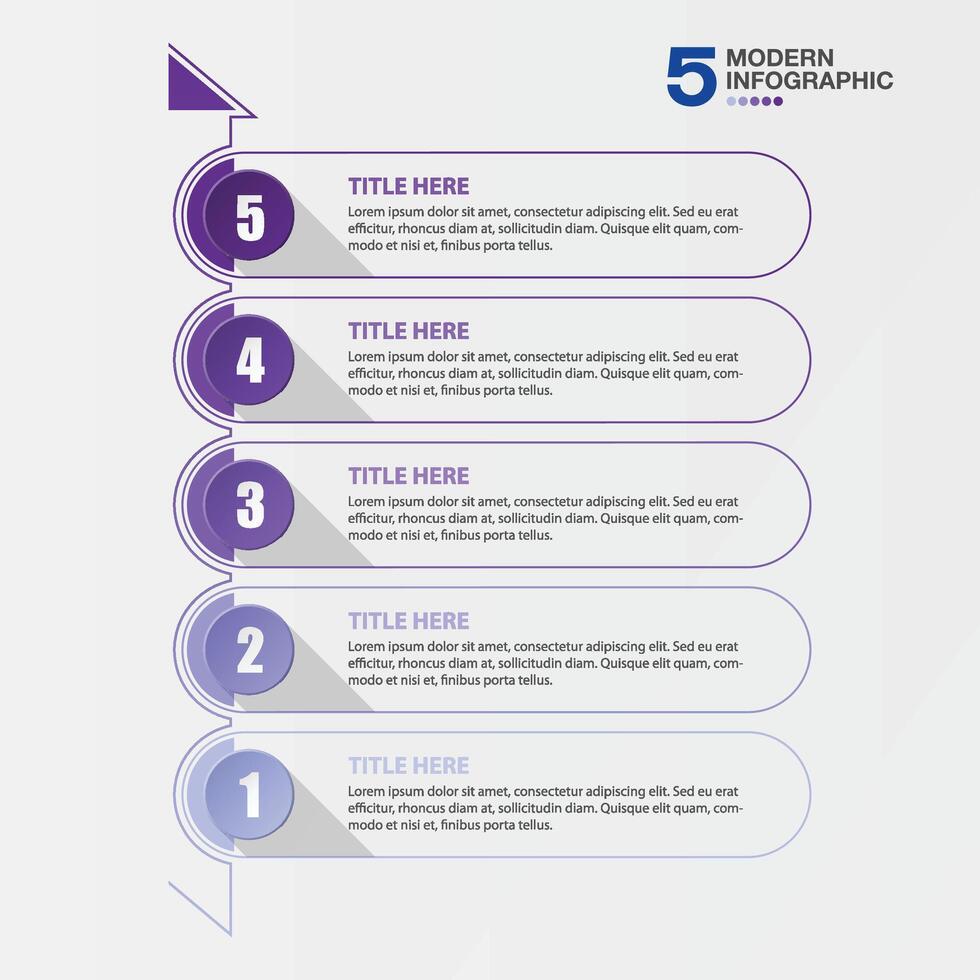 5 MODERN INFOGRAPHIC

5

TITLE HERE

Lorem ipsum dolor sit amet, consectetur adipiscing elit. Sed eu erat efficitur, rhoncus diam at, sollicitudin diam. Quisque elit quam, commodo et nisi et, finibus porta tellus.

4

TITLE HERE

Lorem ipsum dolor sit amet, consectetur adipiscing elit. Sed eu erat efficitur, rhoncus diam at, sollicitudin diam. Quisque elit quam, commodo et nisi et, finibus porta tellus.

3

TITLE HERE

Lorem ipsum dolor sit amet, consectetur adipiscing elit. Sed eu erat efficitur, rhoncus diam at, sollicitudin diam. Quisque elit quam, commodo et nisi et, finibus porta tellus.

2

TITLE HERE

Lorem ipsum dolor sit amet, consectetur adipiscing elit. Sed eu erat efficitur, rhoncus diam at, sollicitudin diam. Quisque elit quam, commodo et nisi et, finibus porta tellus.

1

TITLE HERE

Lorem ipsum dolor sit amet, consectetur adipiscing elit. Sed eu erat efficitur, rhoncus diam at, sollicitudin diam. Quisque elit quam, commodo et nisi et, finibus porta tellus.