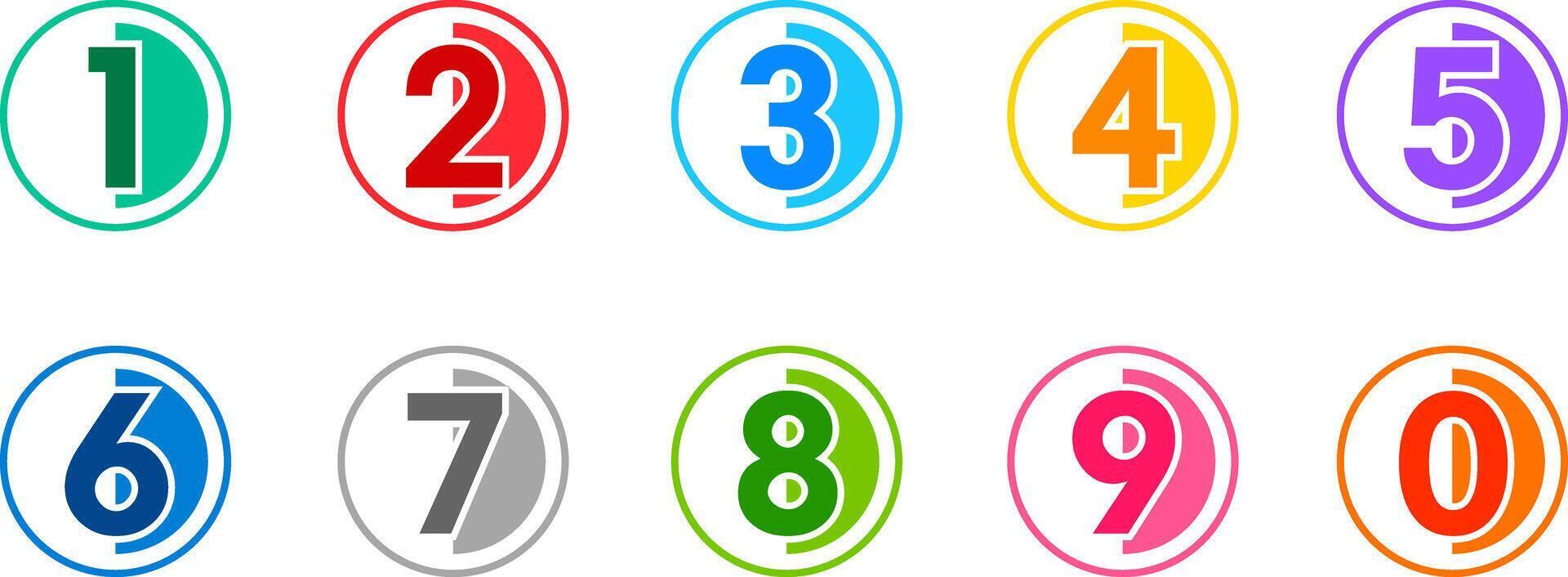 1 2 3 4 5

6 7 8 9 0