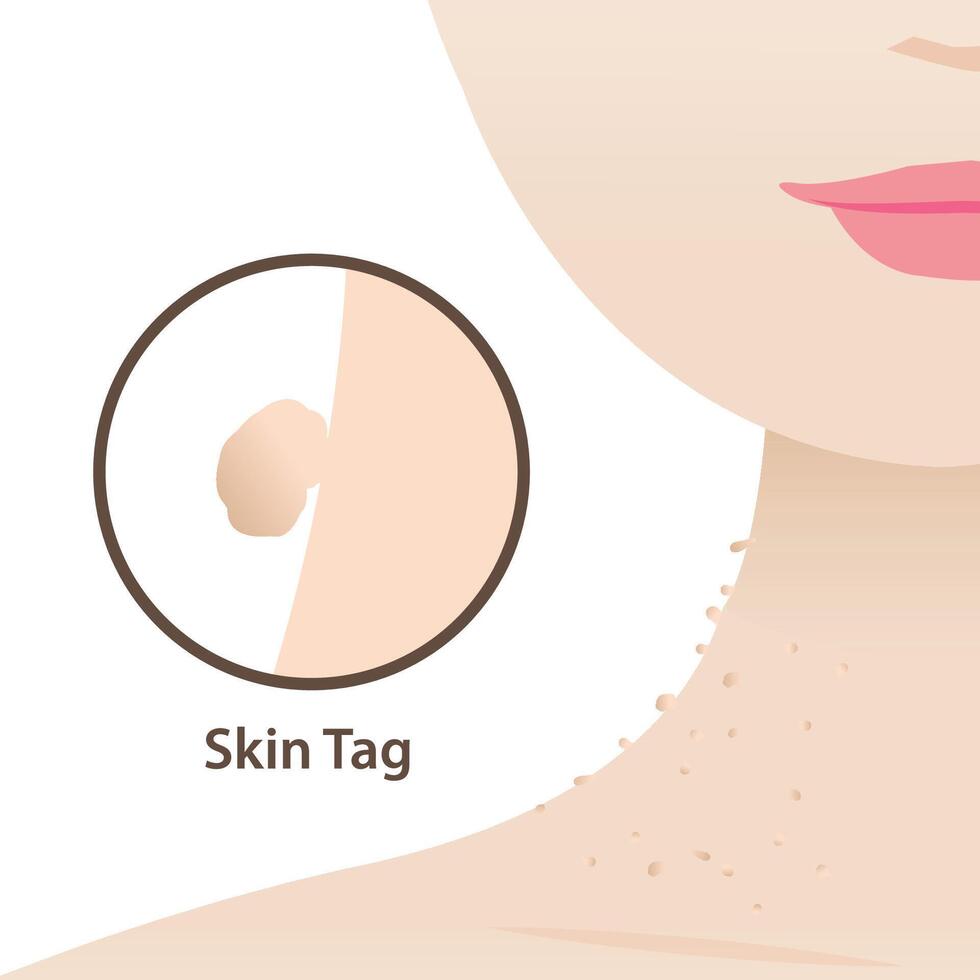 Skin Tag