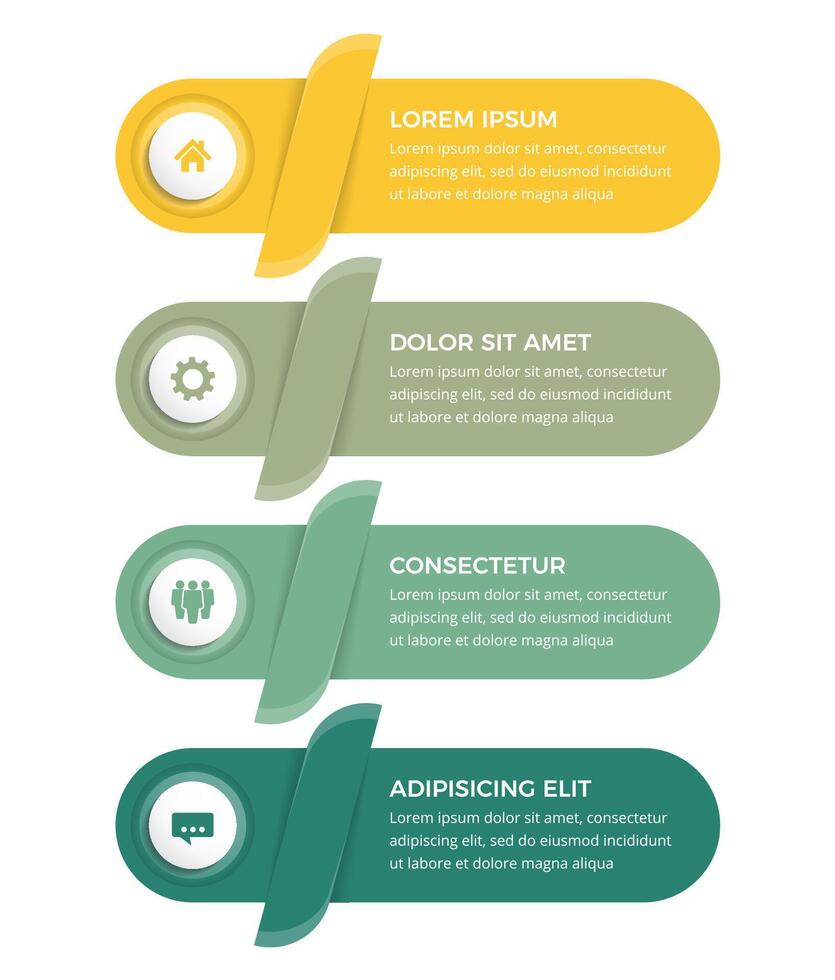 LOREM IPSUM
Lorem ipsum dolor sit amet, consectetur adipiscing elit, sed do eiusmod incididunt ut labore et dolore magna aliqua

DOLOR SIT AMET
Lorem ipsum dolor sit amet, consectetur adipiscing elit, sed do eiusmod incididunt ut labore et dolore magna aliqua

CONSECTETUR
Lorem ipsum dolor sit amet, consectetur adipiscing elit, sed do eiusmod incididunt ut labore et dolore magna aliqua

ADIPISICING ELIT
Lorem ipsum dolor sit amet, consectetur adipiscing elit, sed do eiusmod incididunt ut labore et dolore magna aliqua