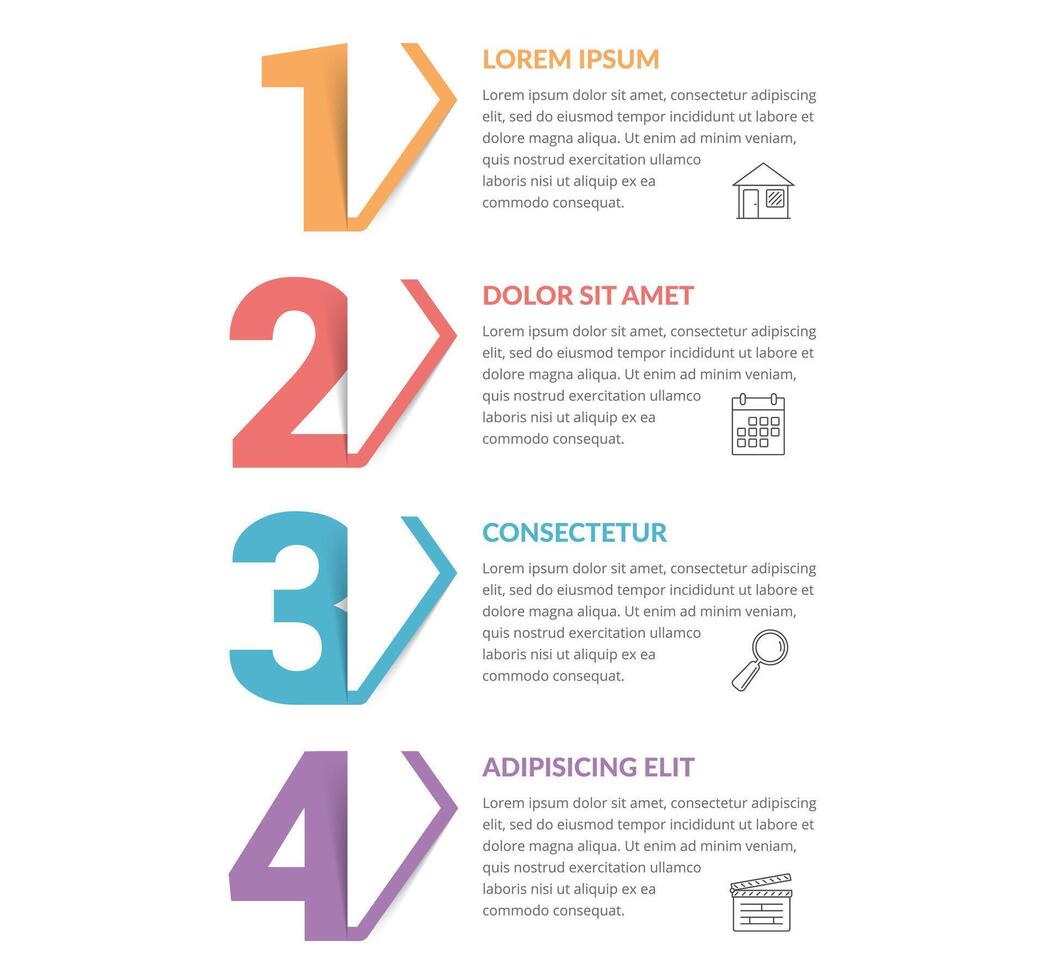 1

LOREM IPSUM

Lorem ipsum dolor sit amet, consectetur adipiscing elit, sed do eiusmod tempor incididunt ut labore et dolore magna aliqua. Ut enim ad minim veniam, quis nostrud exercitation ullamco laboris nisi ut aliquip ex ea commodo consequat.

2

DOLOR SIT AMET

Lorem ipsum dolor sit amet, consectetur adipiscing elit, sed do eiusmod tempor incididunt ut labore et dolore magna aliqua. Ut enim ad minim veniam, quis nostrud exercitation ullamco laboris nisi ut aliquip ex ea commodo consequat.

3

CONSECTETUR

Lorem ipsum dolor sit amet, consectetur adipiscing elit, sed do eiusmod tempor incididunt ut labore et dolore magna aliqua. Ut enim ad minim veniam, quis nostrud exercitation ullamco laboris nisi ut aliquip ex ea commodo consequat.

4

ADIPISICING ELIT

Lorem ipsum dolor sit amet, consectetur adipiscing elit, sed do eiusmod tempor incididunt ut labore et dolore magna aliqua. Ut enim ad minim veniam, quis nostrud exercitation ullamco laboris nisi ut aliquip ex ea commodo consequat.