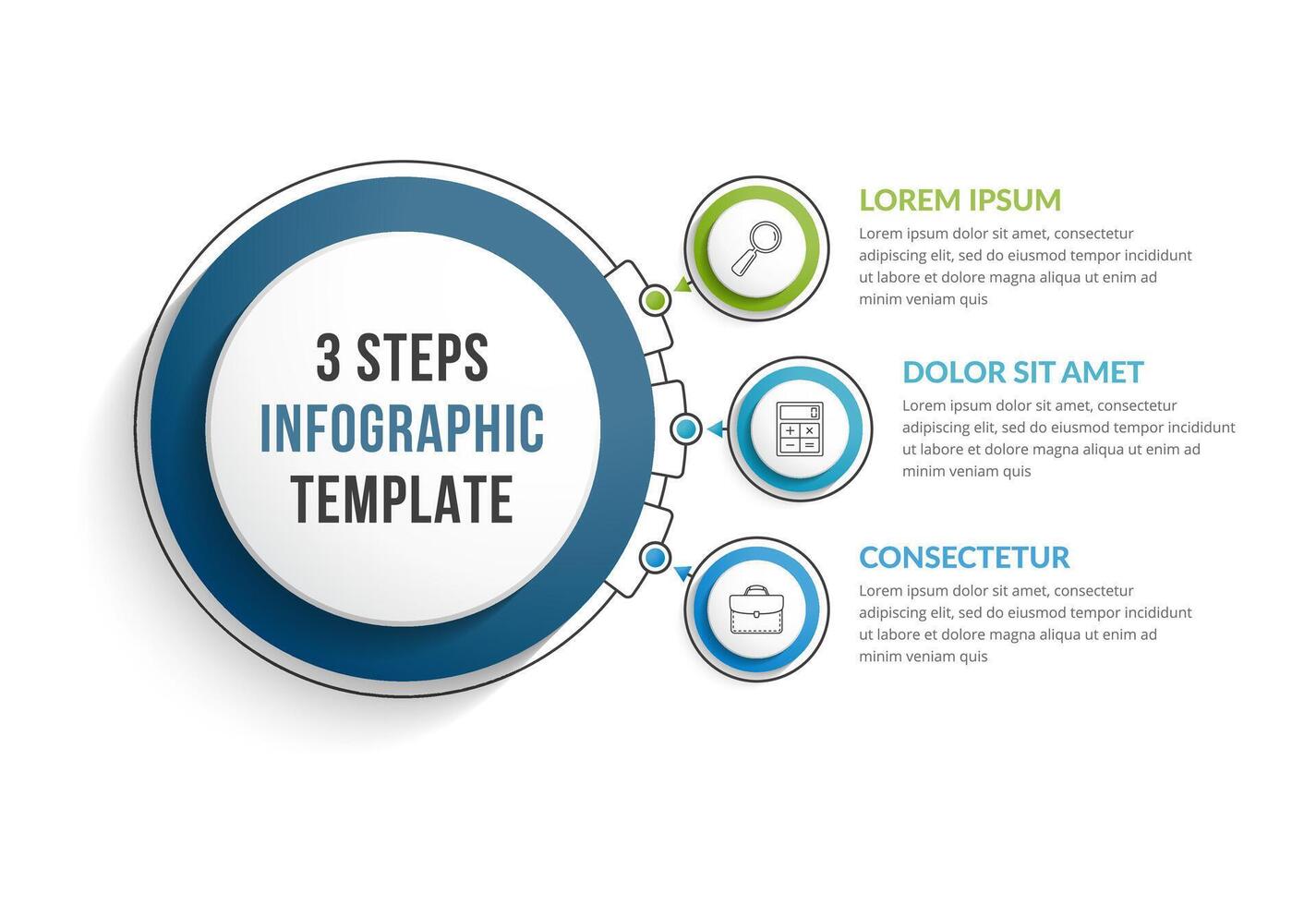 3 STEPS
INFOGRAPHIC
TEMPLATE

LOREM IPSUM
Lorem ipsum dolor sit amet, consectetur adipiscing elit, sed do eiusmod tempor incididunt ut labore et dolore magna aliqua ut enim ad minim veniam quis

DOLOR SIT AMET
Lorem ipsum dolor sit amet, consectetur adipiscing elit, sed do eiusmod tempor incididunt ut labore et dolore magna aliqua ut enim ad minim veniam quis

CONSECTETUR
Lorem ipsum dolor sit amet, consectetur adipiscing elit, sed do eiusmod tempor incididunt ut labore et dolore magna aliqua ut enim ad minim veniam quis